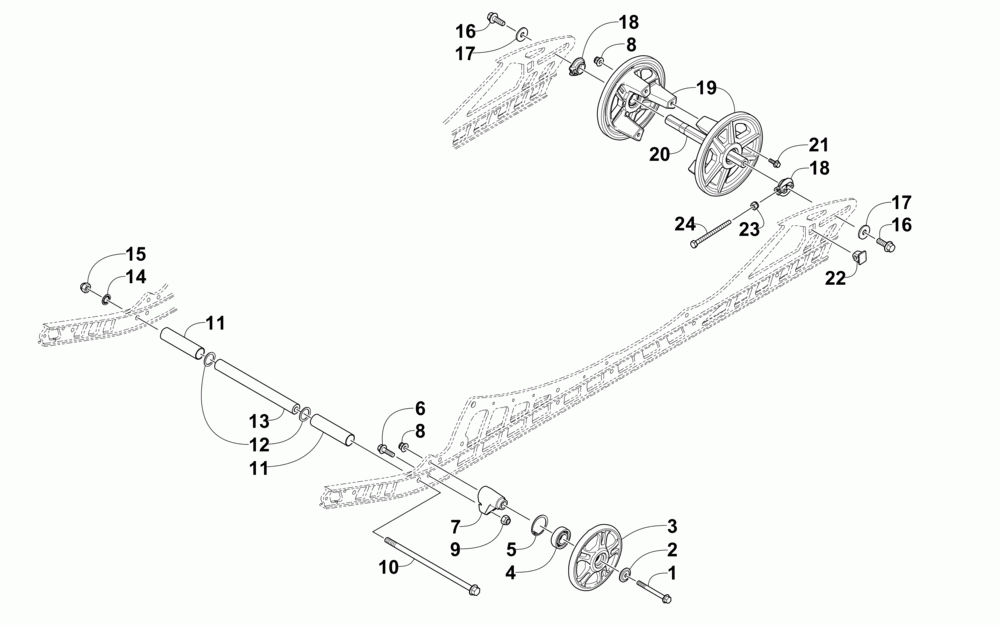 16
17
18
8
19
20
21
18
24
23
17
16
22
15
14
11
13
12
11
6
8
7
9
5
4
3
2
1
10