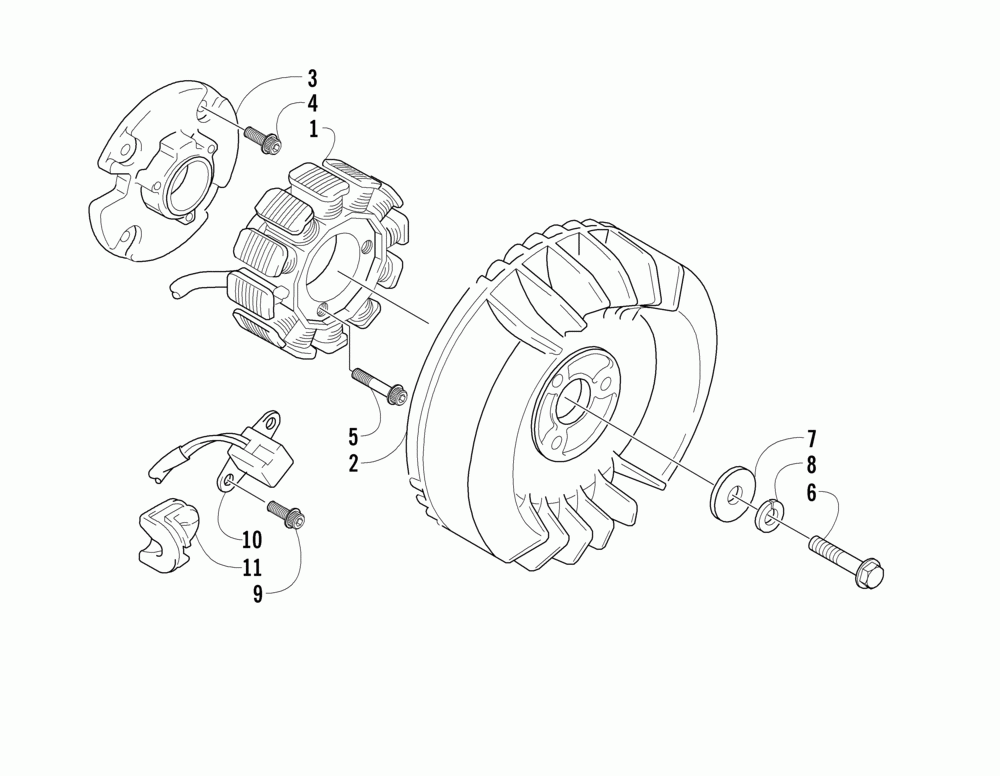 3
4
1
5
2
7
8
6
10
11
9