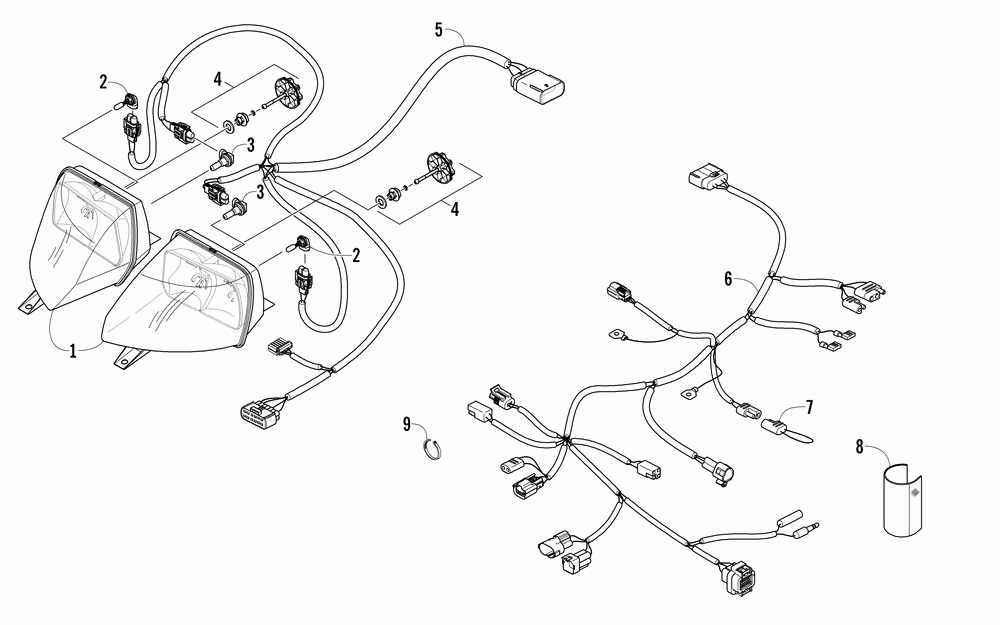 5
2
4
3
3
4
2
1
6
7
9
8