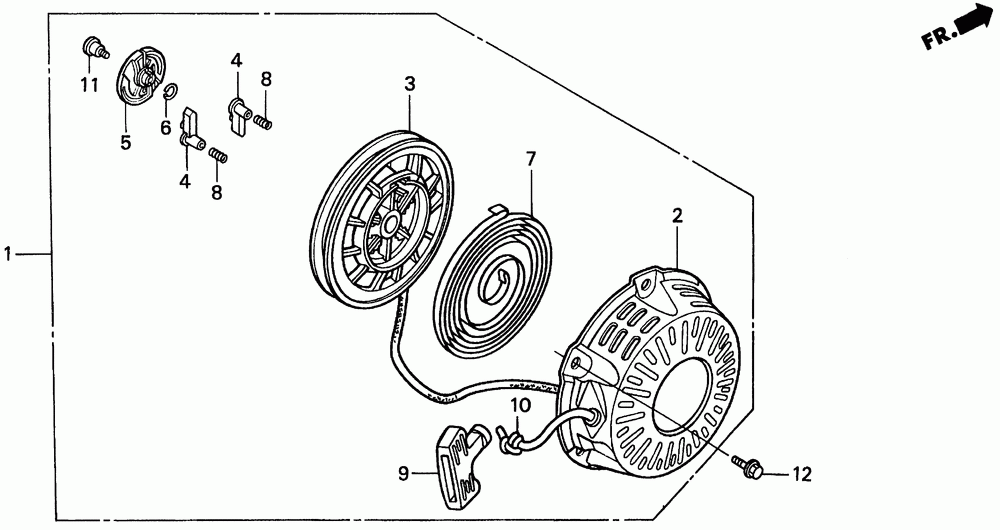 FR.

11
5
6
4
8
4
8
3
7
2
1
10
9
12