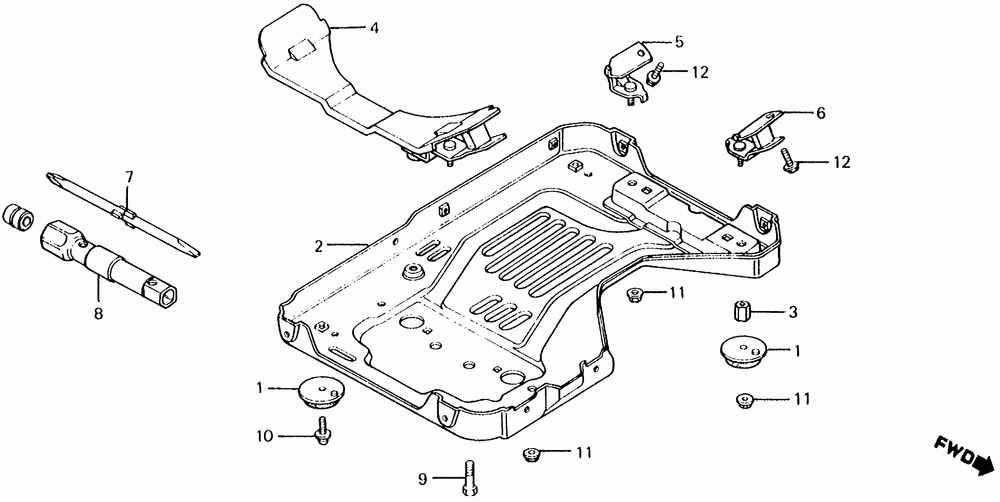 4
5
12
6
12
7
2
8
11
3
1
1
11
10
11
9
FWD