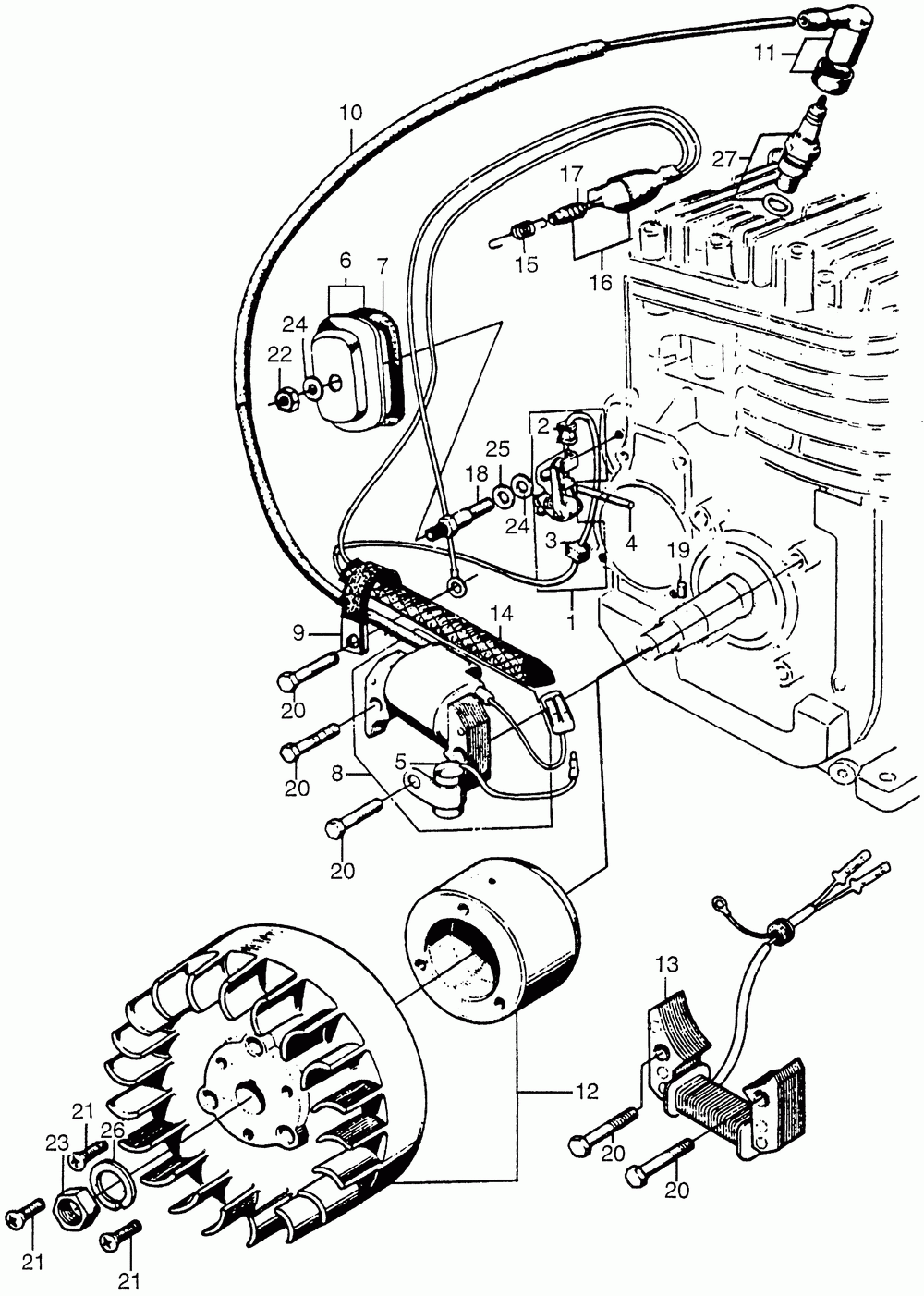 11
10
27
17
15
16
6
7
24
22
2
25
18
24
3
4
19
1
9
14
20
20
5
8
20
13
12
21
23
26
20
20
21
21