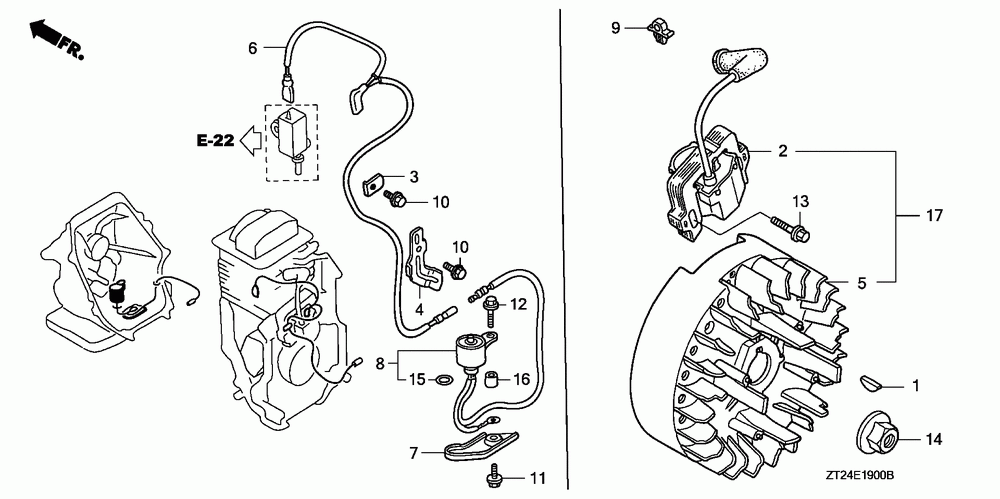 FR.

6

E-22

3

10

10

4

12

8

15

16

7

11

9

2

13

17

5

1

14

ZT24E1900B