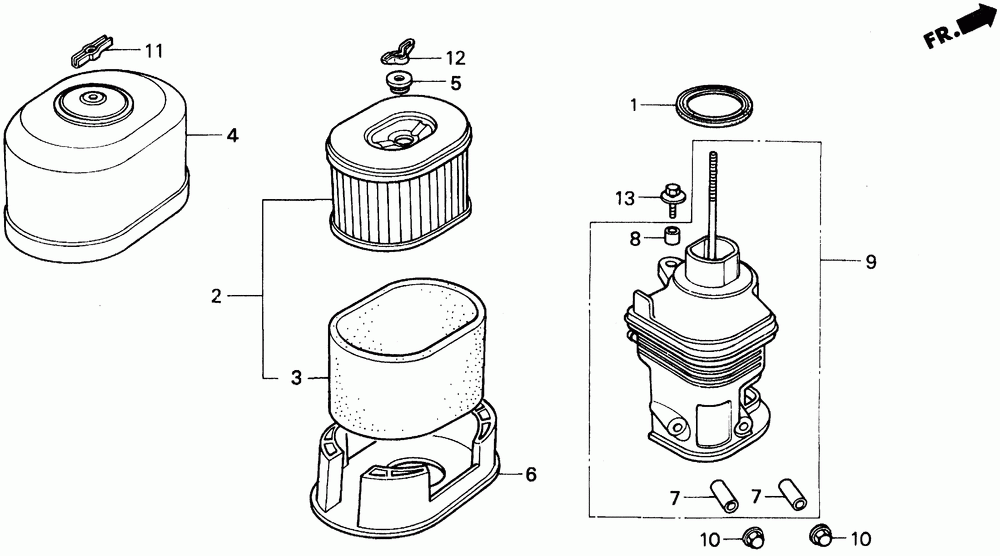 FR.

11
4
12
5
2
3
6
1
13
8
9
7
7
10
10