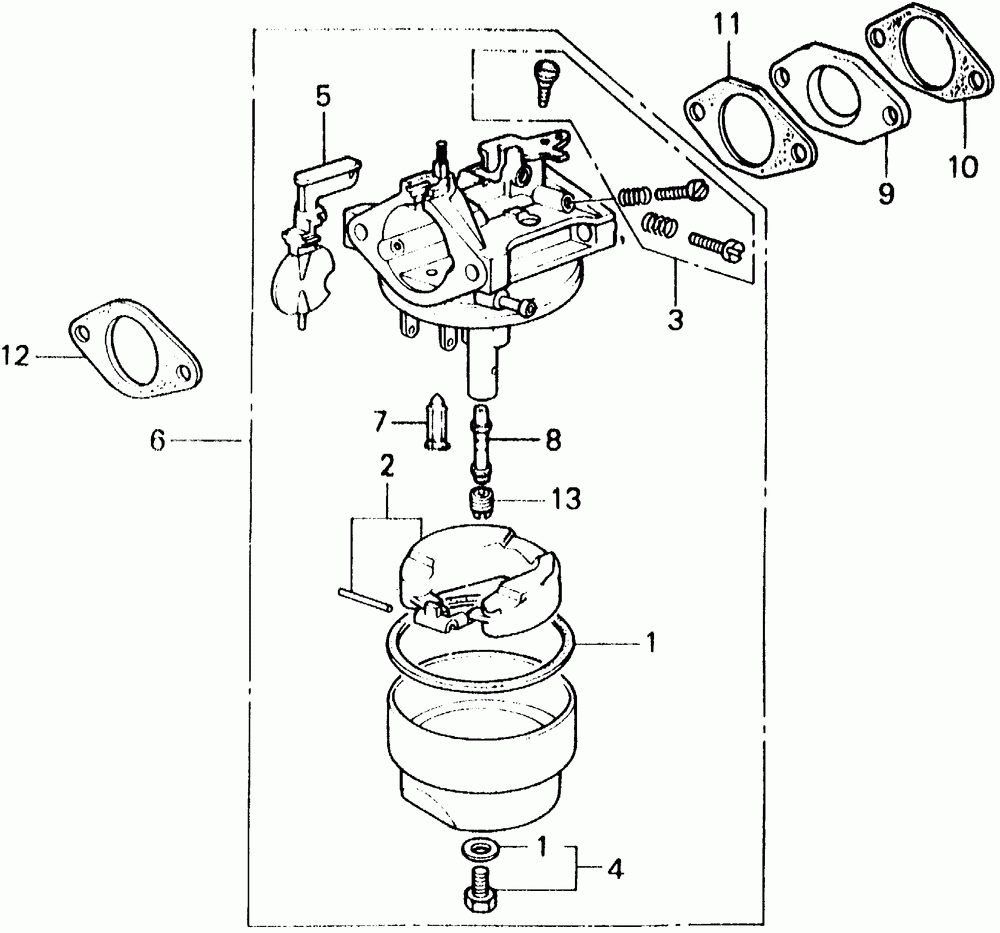 11
5
9
10
3
12
6
7
8
2
13
1
1
4