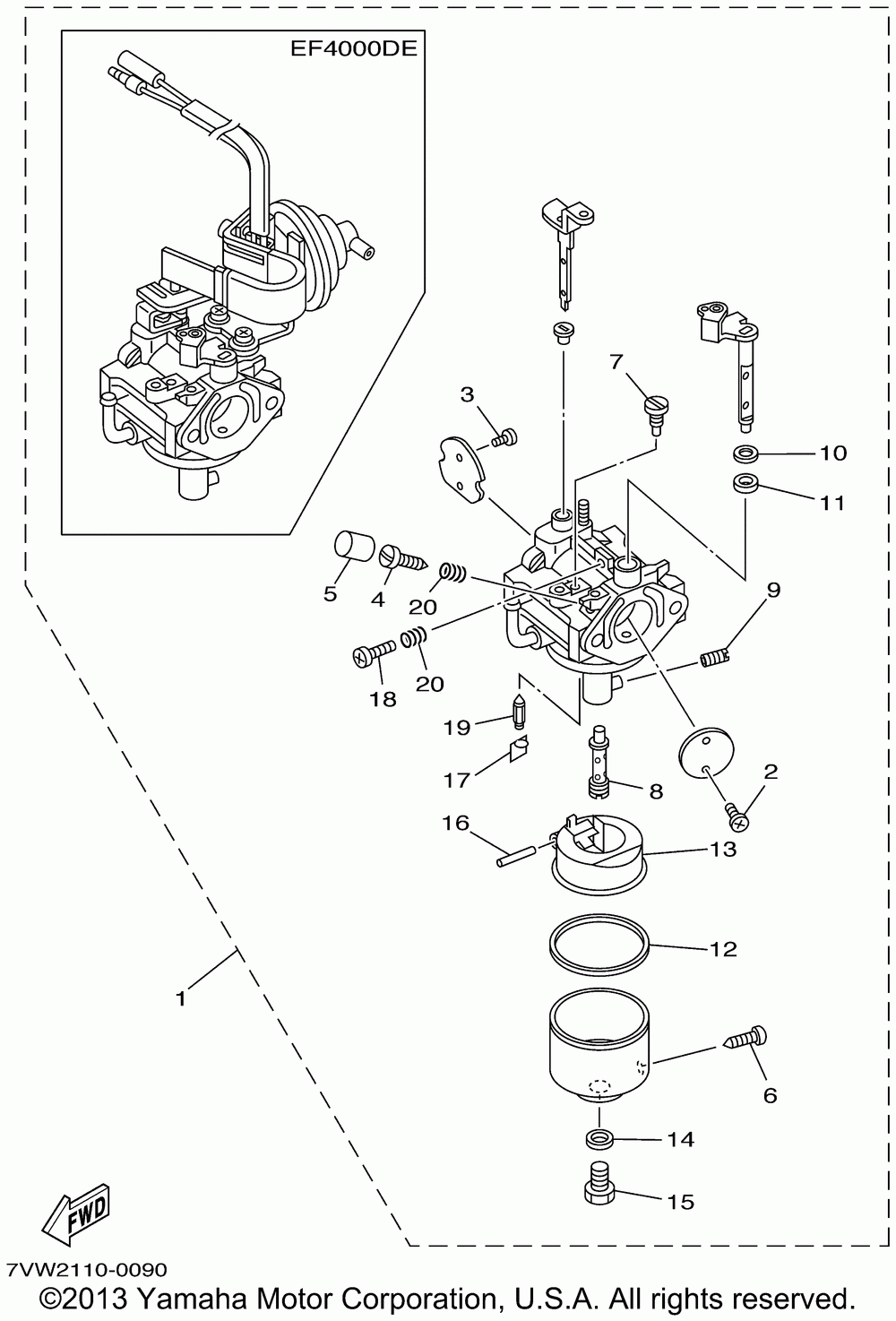 EF4000DE

7

3

10

11

5

4

20

9

18

20

19

17

8

2

16

13

12

1

6

14

15

FWD

7VW2110-0090

©2013 Yamaha Motor Corporation, U.S.A. All rights reserved.