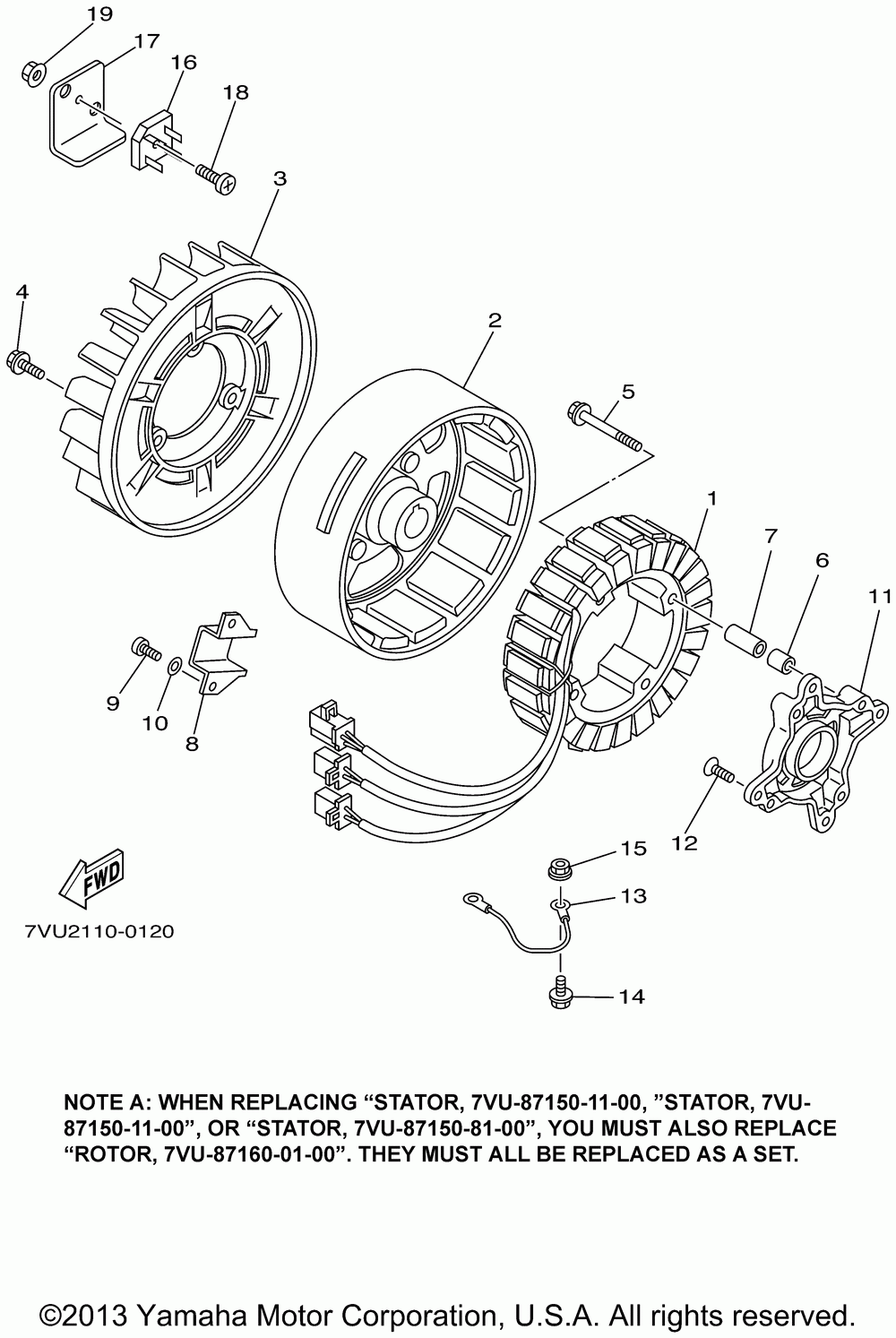 19
17
16
18
3
4
2
5
1
7
6
11
9
10
8
12
15
13
14
FWD
7VU2110-0120

NOTE A: WHEN REPLACING “STATOR, 7VU-87150-11-00, ”STATOR, 7VU-87150-11-00”, OR “STATOR, 7VU-87150-81-00”, YOU MUST ALSO REPLACE “ROTOR, 7VU-87160-01-00”. THEY MUST ALL BE REPLACED AS A SET.

©2013 Yamaha Motor Corporation, U.S.A. All rights reserved.