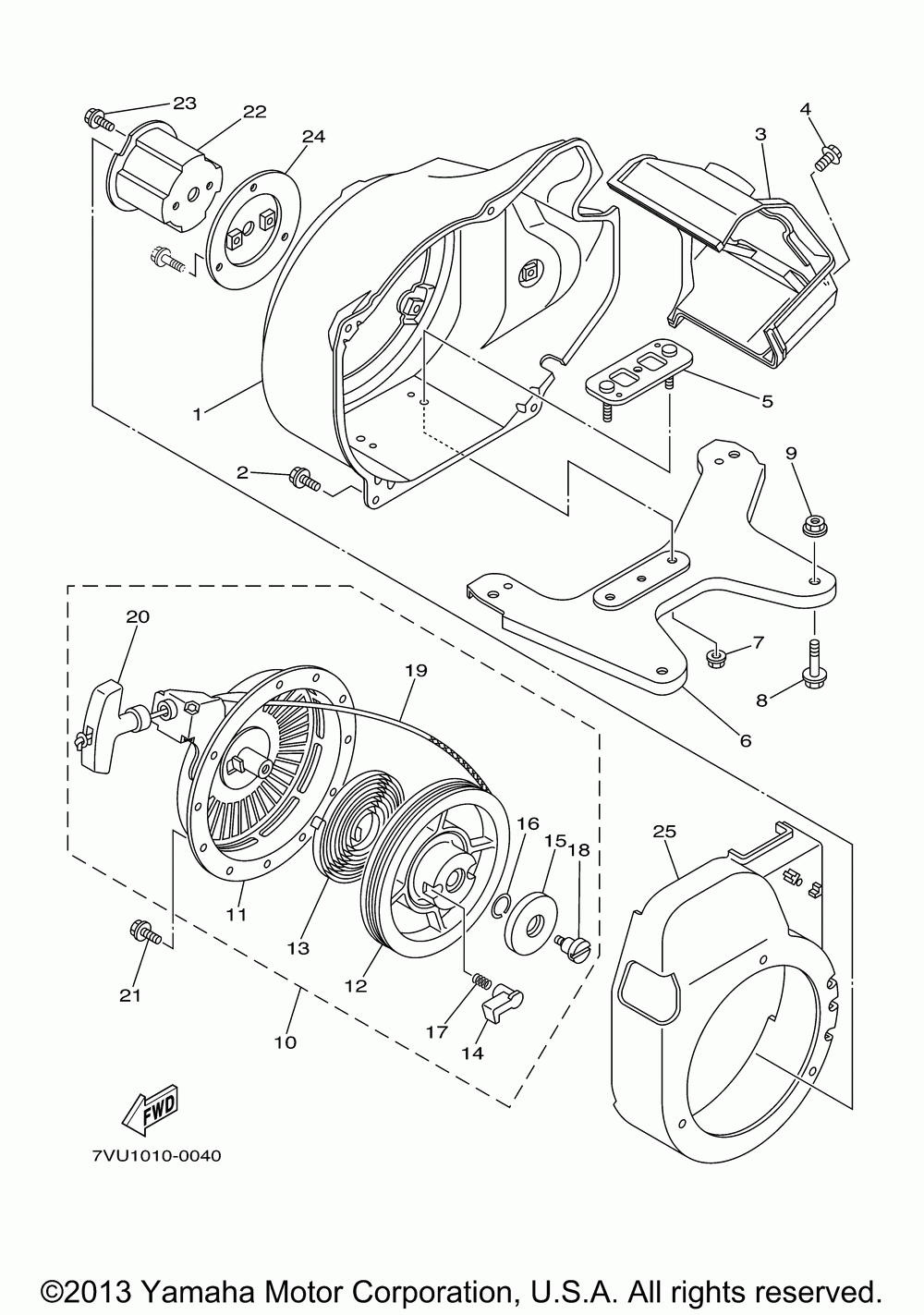 23
22
24
4
3
1
5
2
9
20
19
7
8
6
16
15
18
25
11
13
12
21
17
14
10
FWD
7VU1010-0040

©2013 Yamaha Motor Corporation, U.S.A. All rights reserved.