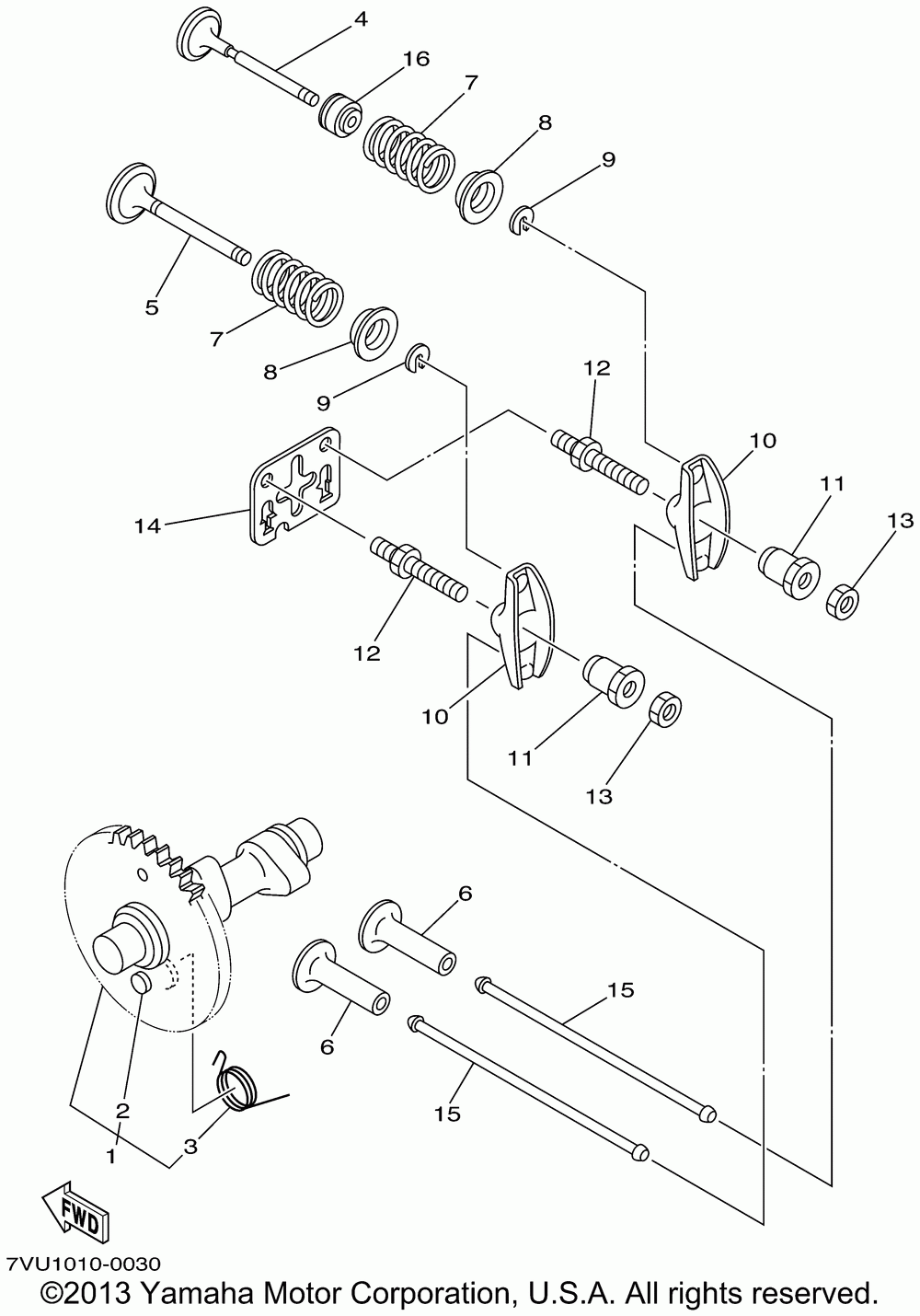 4
16
7
8
9
5
7
8
9
12
10
11
13
14
12
10
11
13
6
6
15
15
2
1
3
FWD
7VU1010-0030
©2013 Yamaha Motor Corporation, U.S.A. All rights reserved.