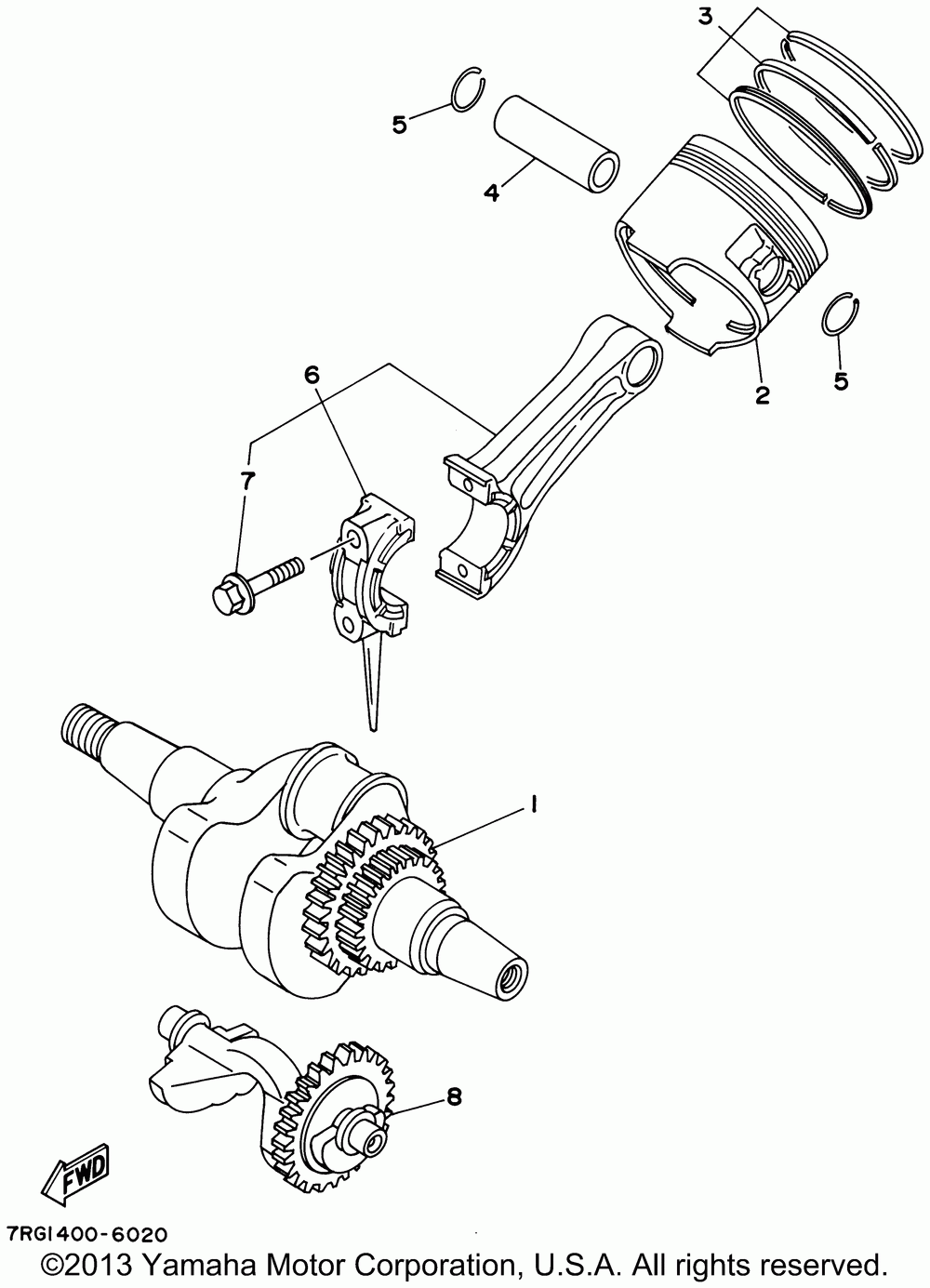 3
5
4
2
5
6
7
1
8
FWD
7RG1400-6020
©2013 Yamaha Motor Corporation, U.S.A. All rights reserved.