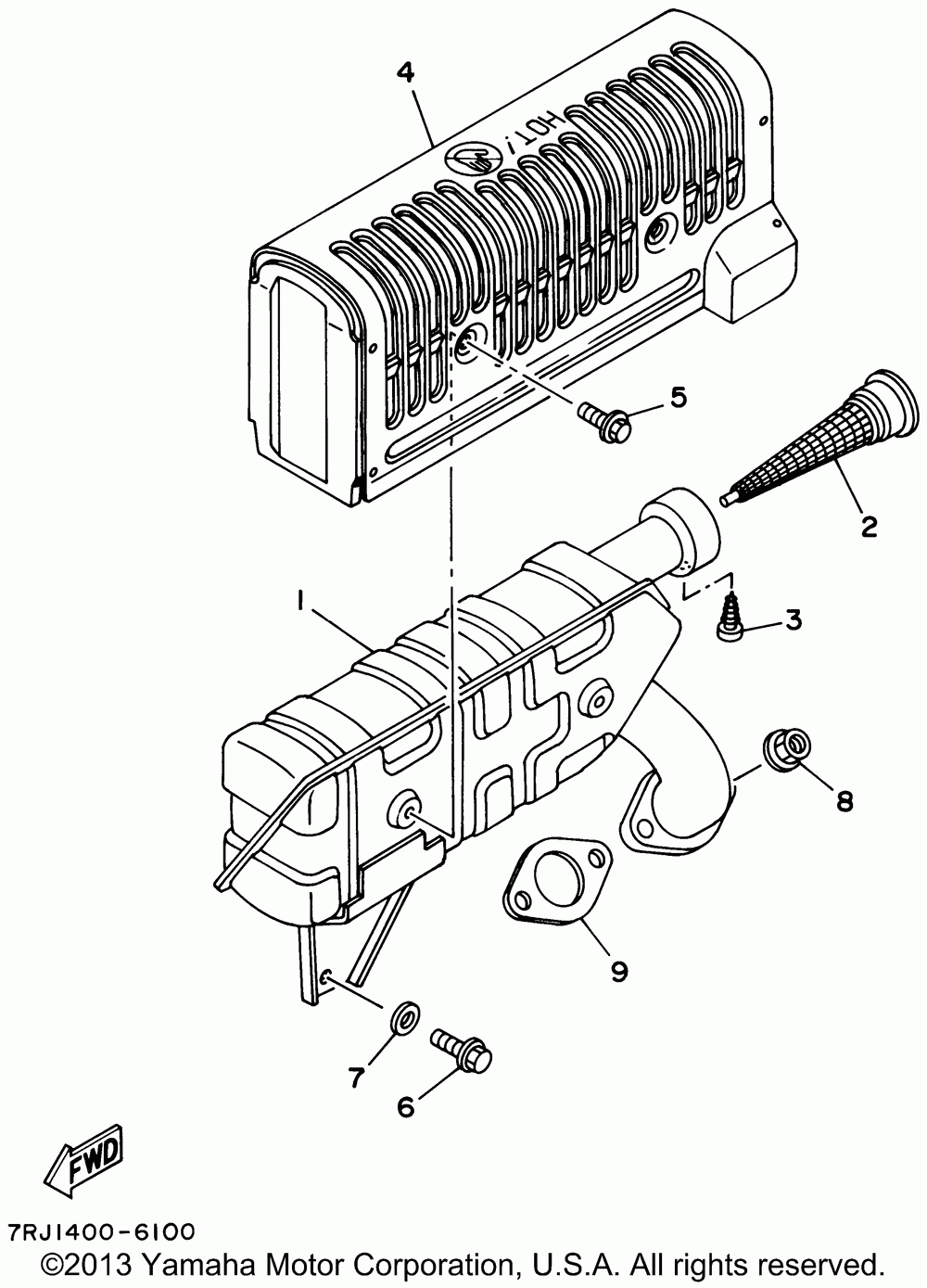 4

HOT!

5

2

1

3

8

9

7

6

FWD

7RJ1400-6100
©2013 Yamaha Motor Corporation, U.S.A. All rights reserved.