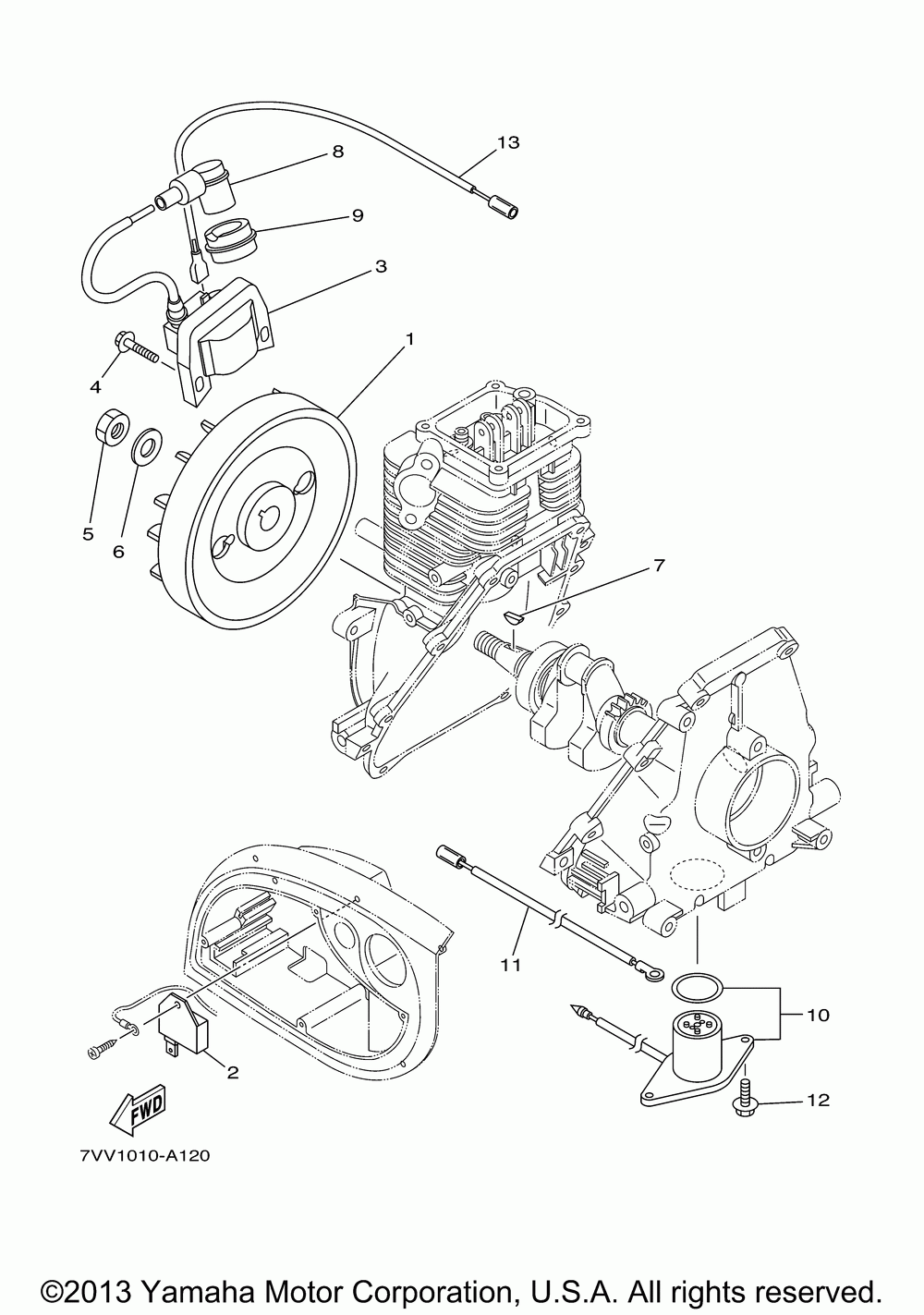 13
8
9
3
1
4
5
6
7
11
10
2
12
FWD
7VV1010-A120
©2013 Yamaha Motor Corporation, U.S.A. All rights reserved.