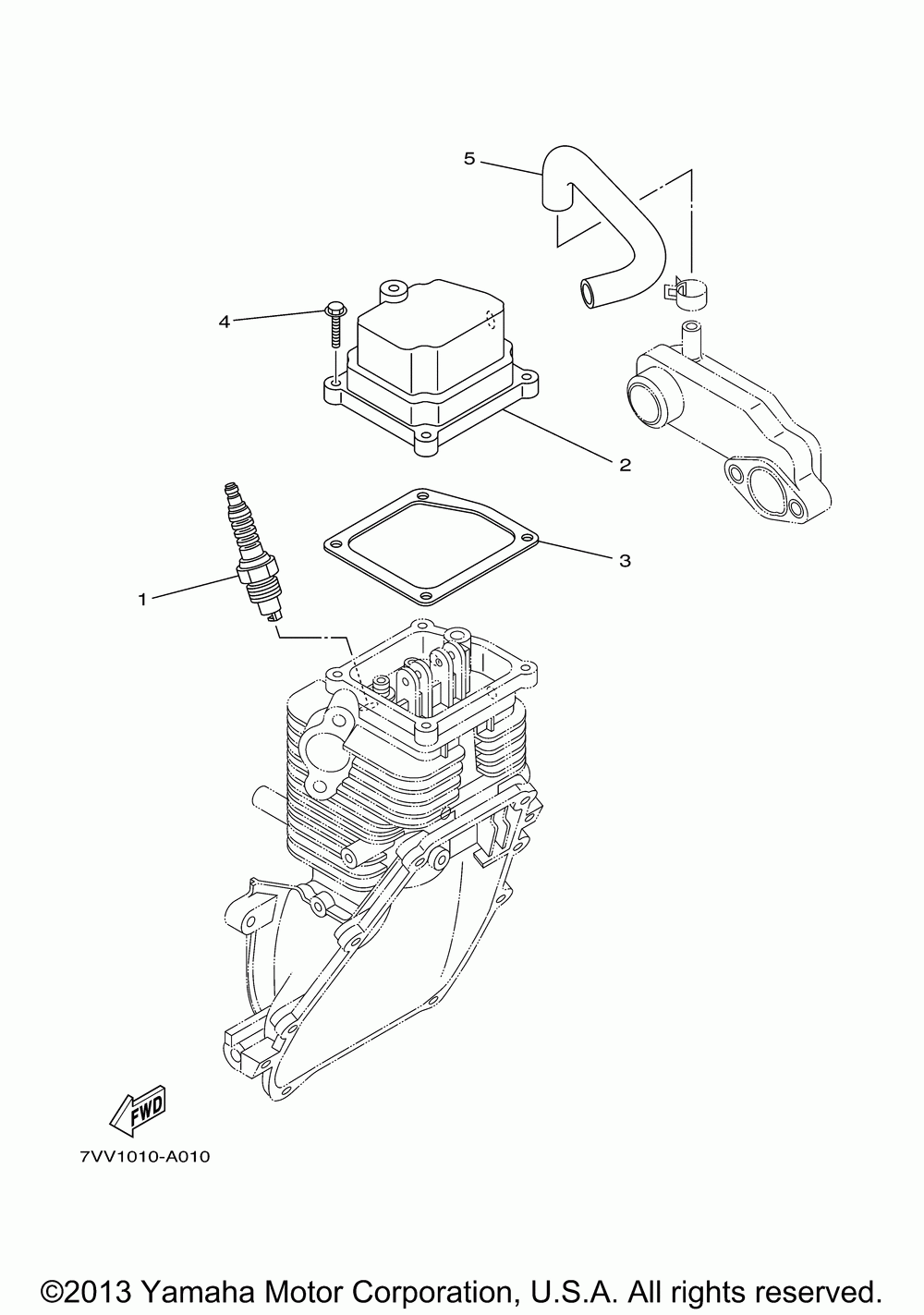 5

4

2

3

1

FWD

7VV1010-A010

©2013 Yamaha Motor Corporation, U.S.A. All rights reserved.