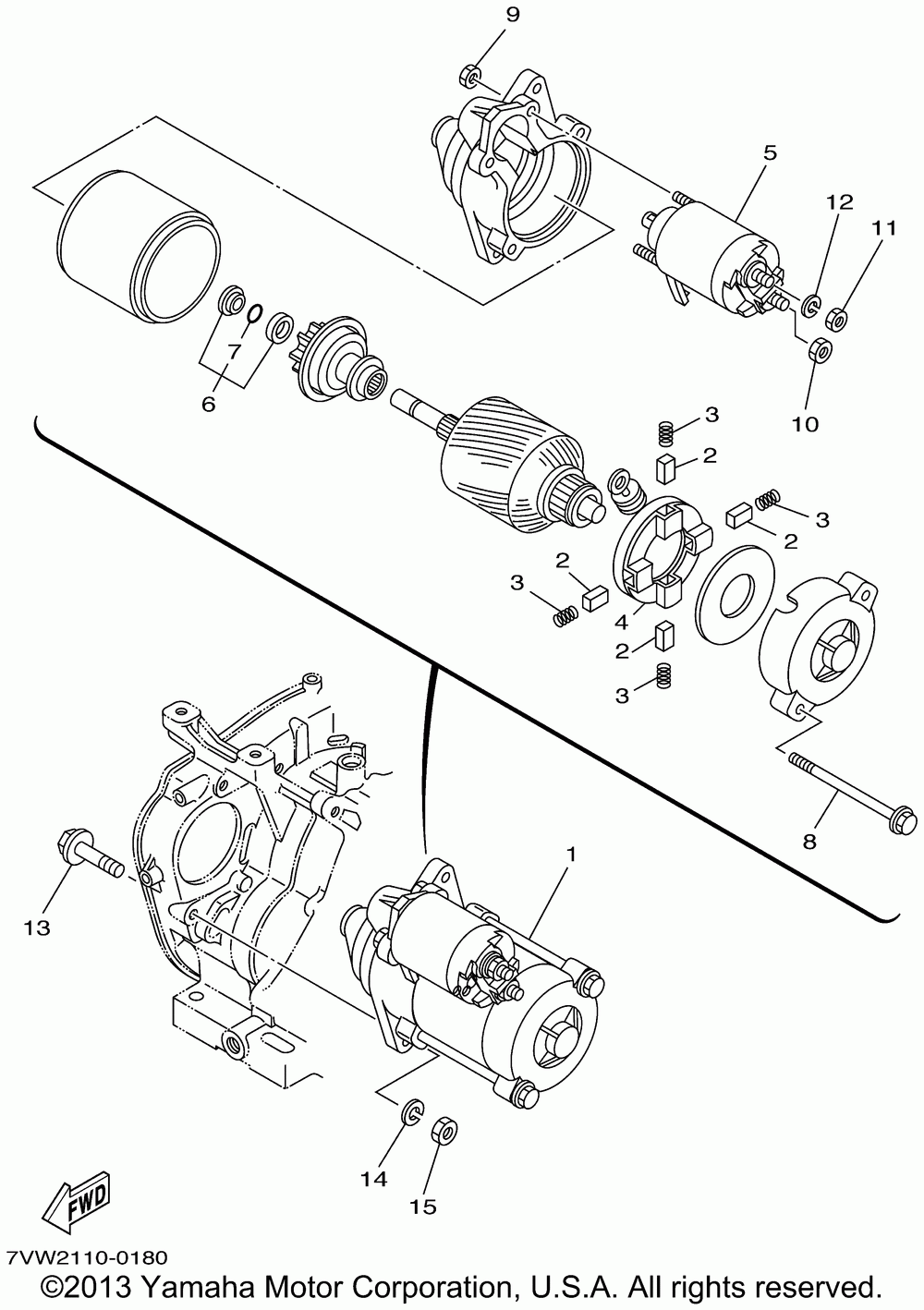 9
5
12
11
7
6
10
3
2
3
2
2
3
4
2
3
8
1
13
14
15
FWD
7VW2110-0180
©2013 Yamaha Motor Corporation, U.S.A. All rights reserved.