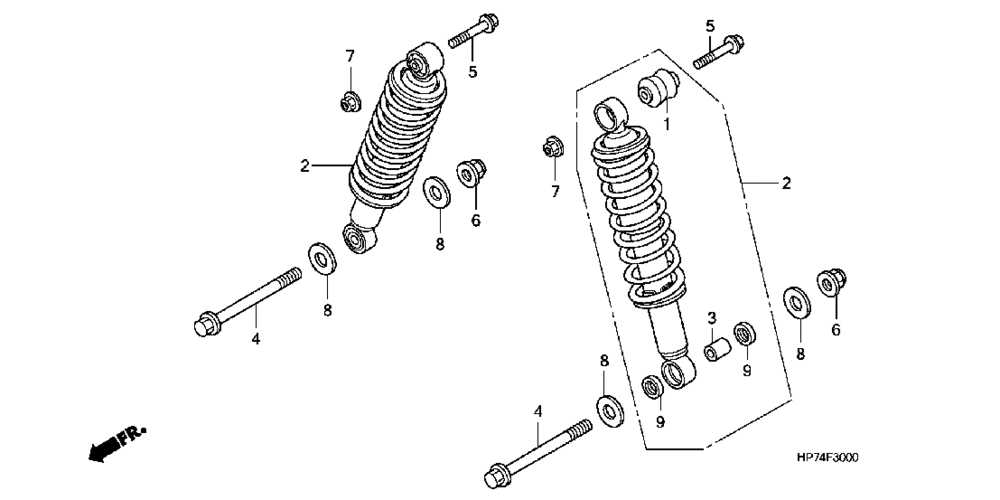 7
5
2
8
6
8
4
FR.
5
1
7
2
3
9
8
6
8
9
4
HP74F3000