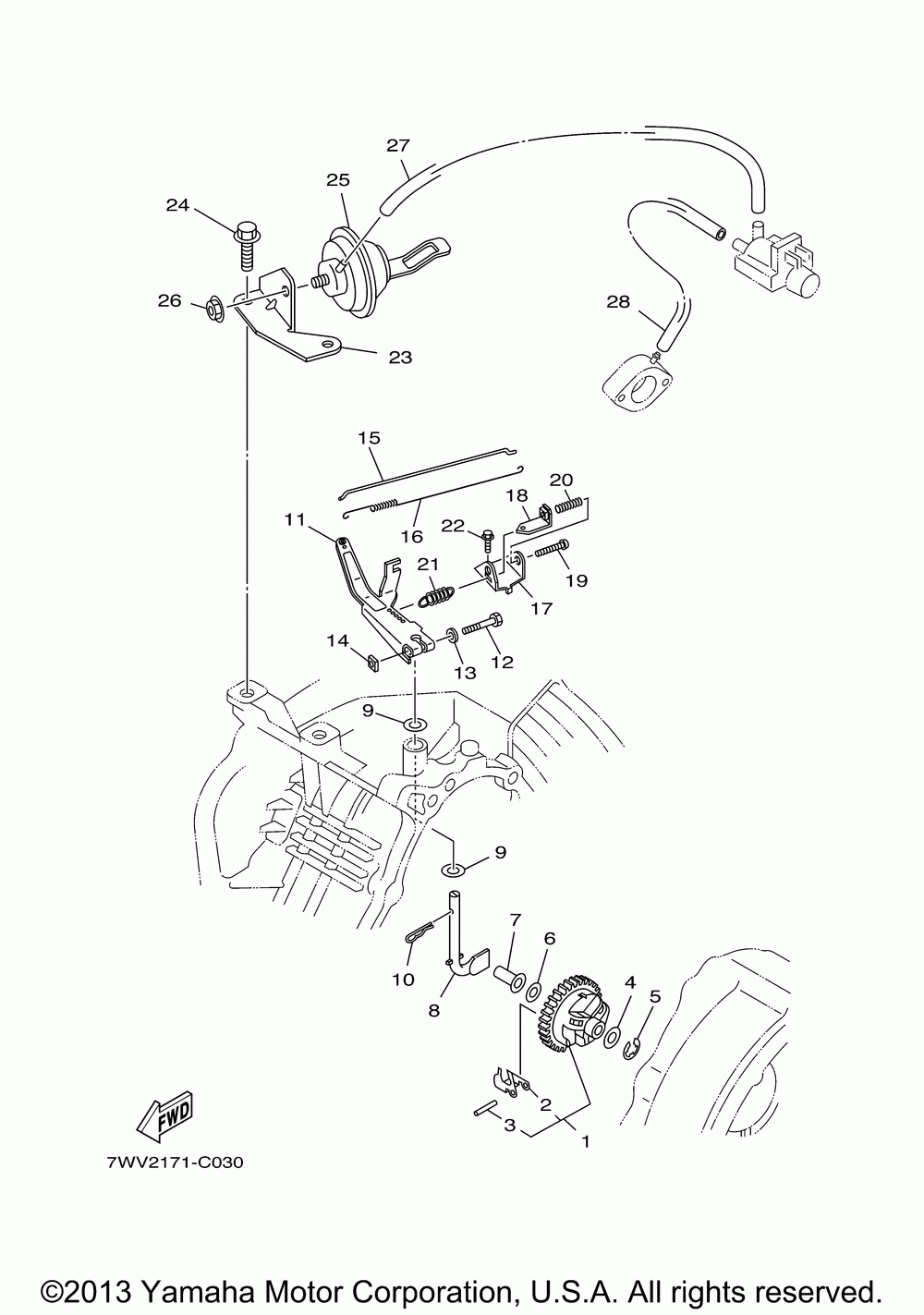 27
25
24
26
23
28
15
20
18
16
22
11
21
19
17
14
13
12
9
9
7
6
10
8
4
5
2
3
1
FWD
7WV2171-C030
©2013 Yamaha Motor Corporation, U.S.A. All rights reserved.