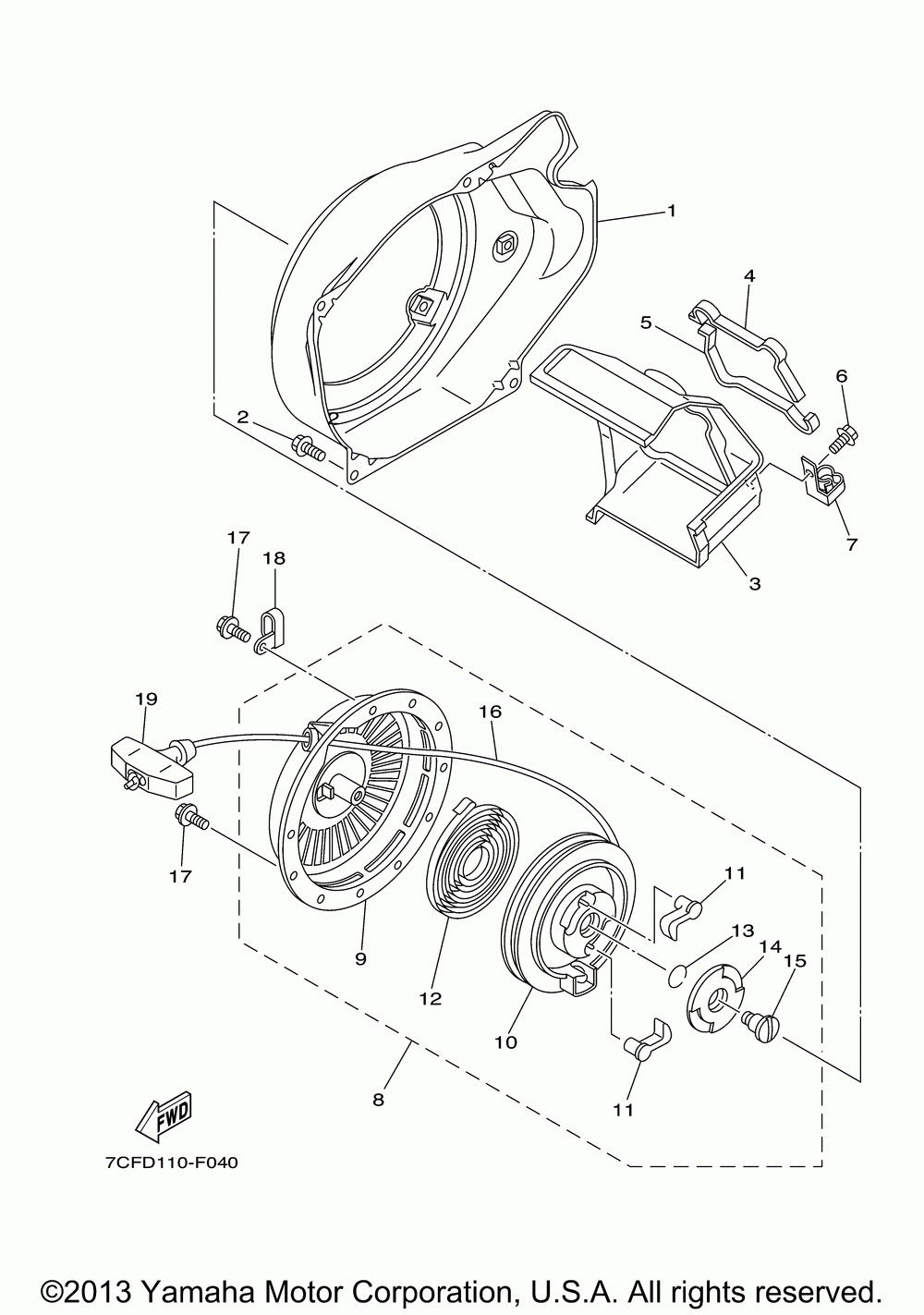 1
4
5
6
2
7
3
17
18
19
16
17
11
13
14
15
9
12
10
11
8
FWD
7CFD110-F040

©2013 Yamaha Motor Corporation, U.S.A. All rights reserved.