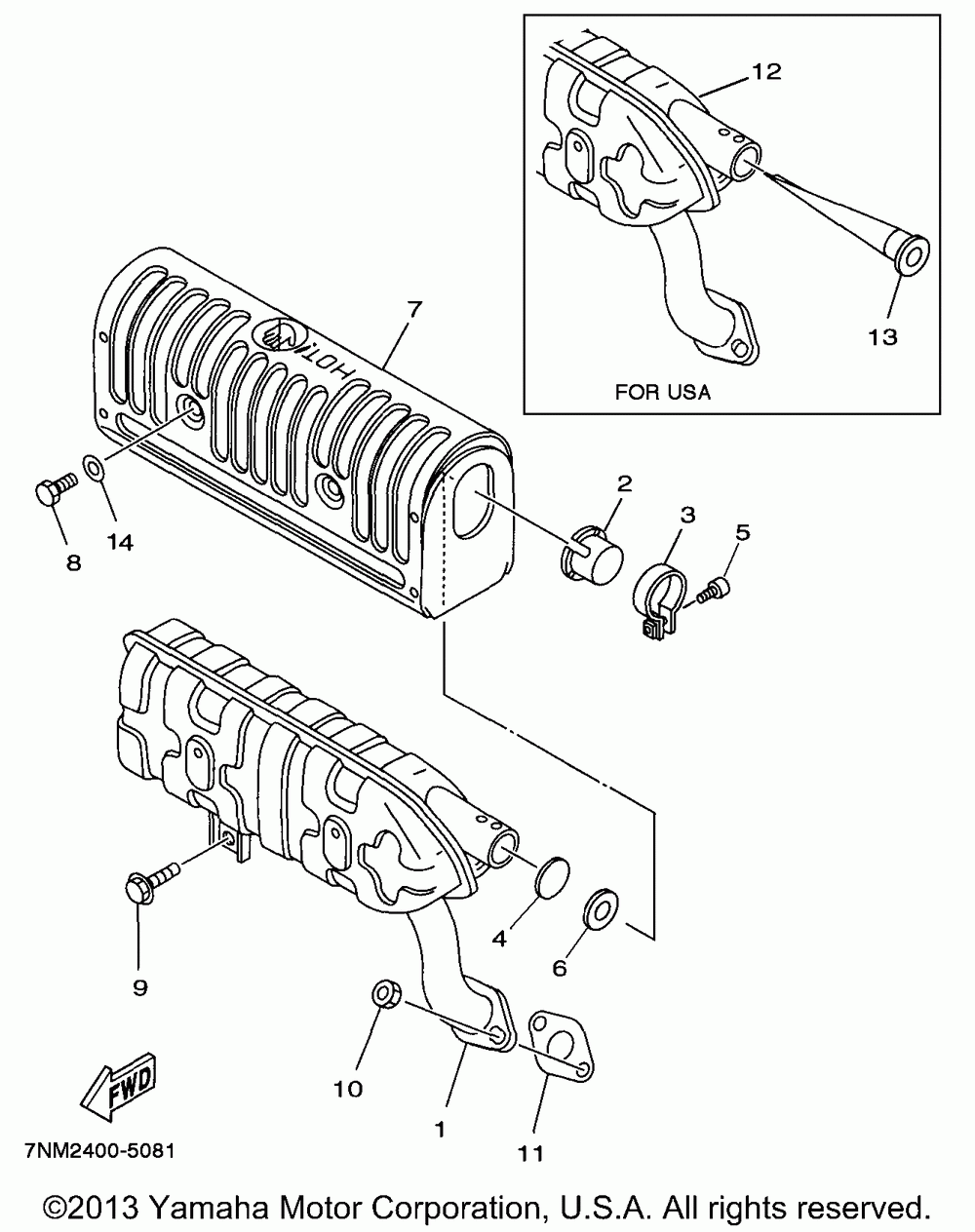 12

13

FOR USA

7

HOT!

2

3

5

8

14

4

6

9

10

1

11

FWD

7NM2400-5081

©2013 Yamaha Motor Corporation, U.S.A. All rights reserved.