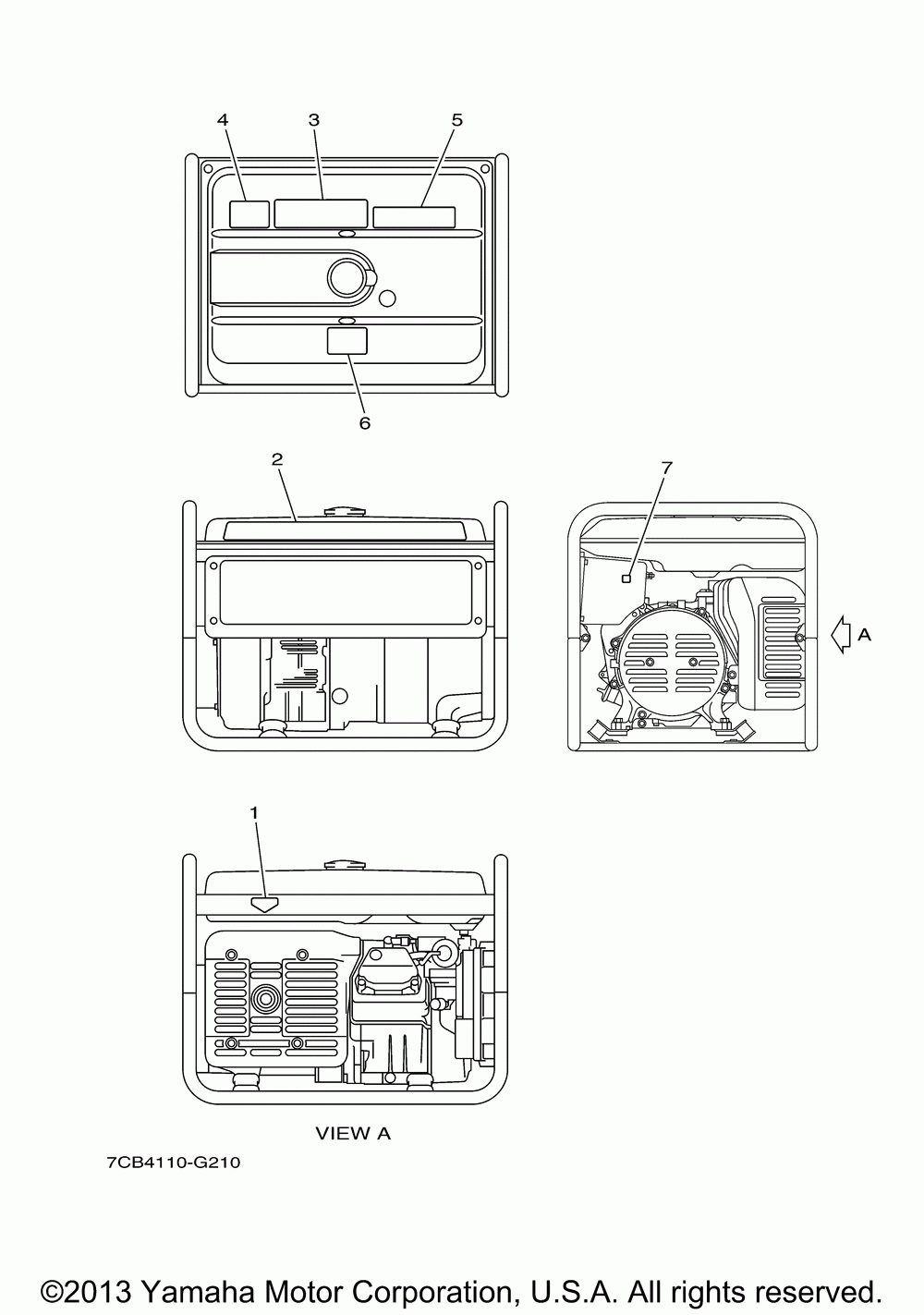 4
3
5
6
2
7
A
1
VIEW A
7CB4110-G210
©2013 Yamaha Motor Corporation, U.S.A. All rights reserved.