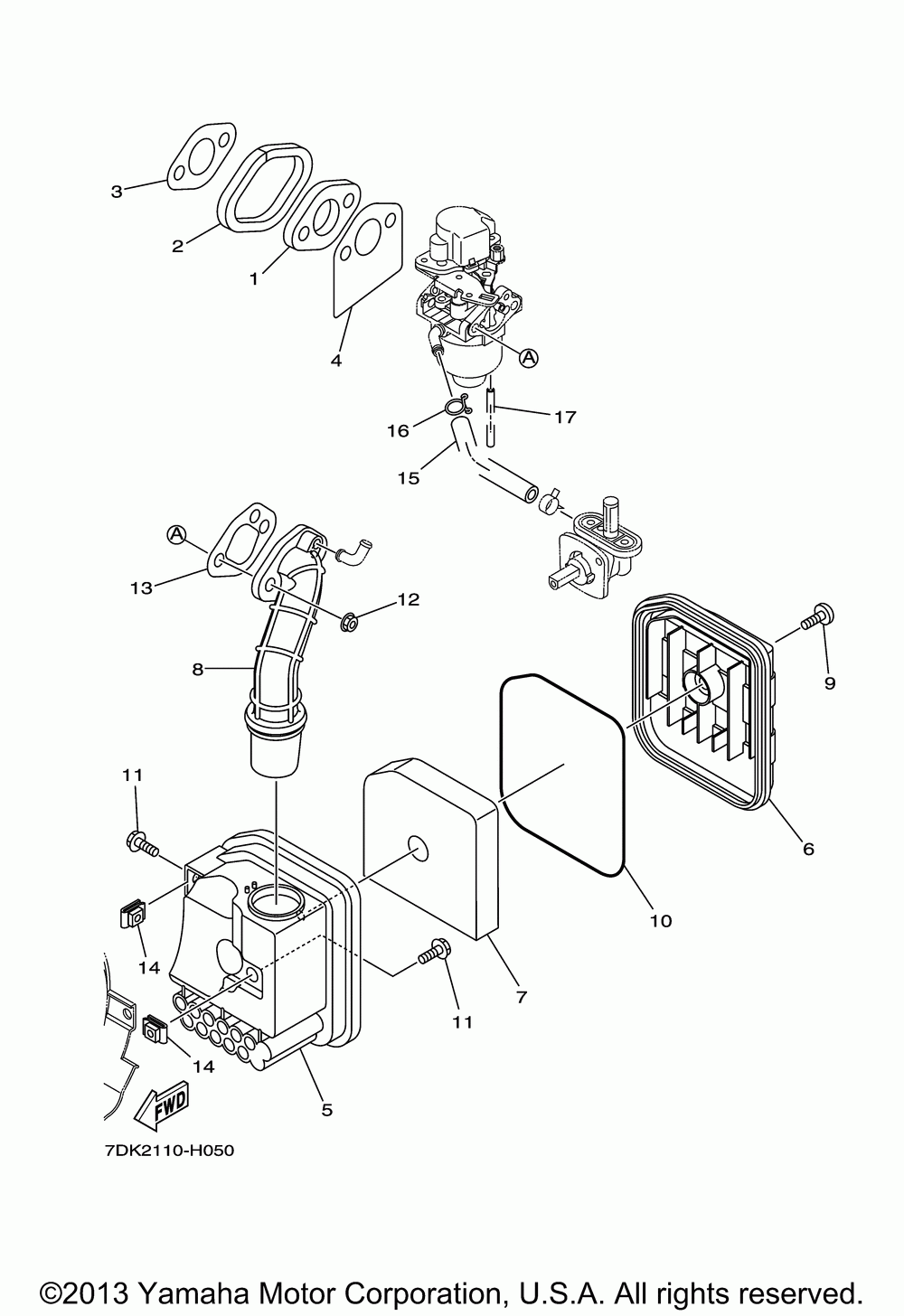 3
2
1
4
A
16
17
15
A
13
12
8
9
11
6
10
14
7
11
14
5
FWD
7DK2110-H050

©2013 Yamaha Motor Corporation, U.S.A. All rights reserved.