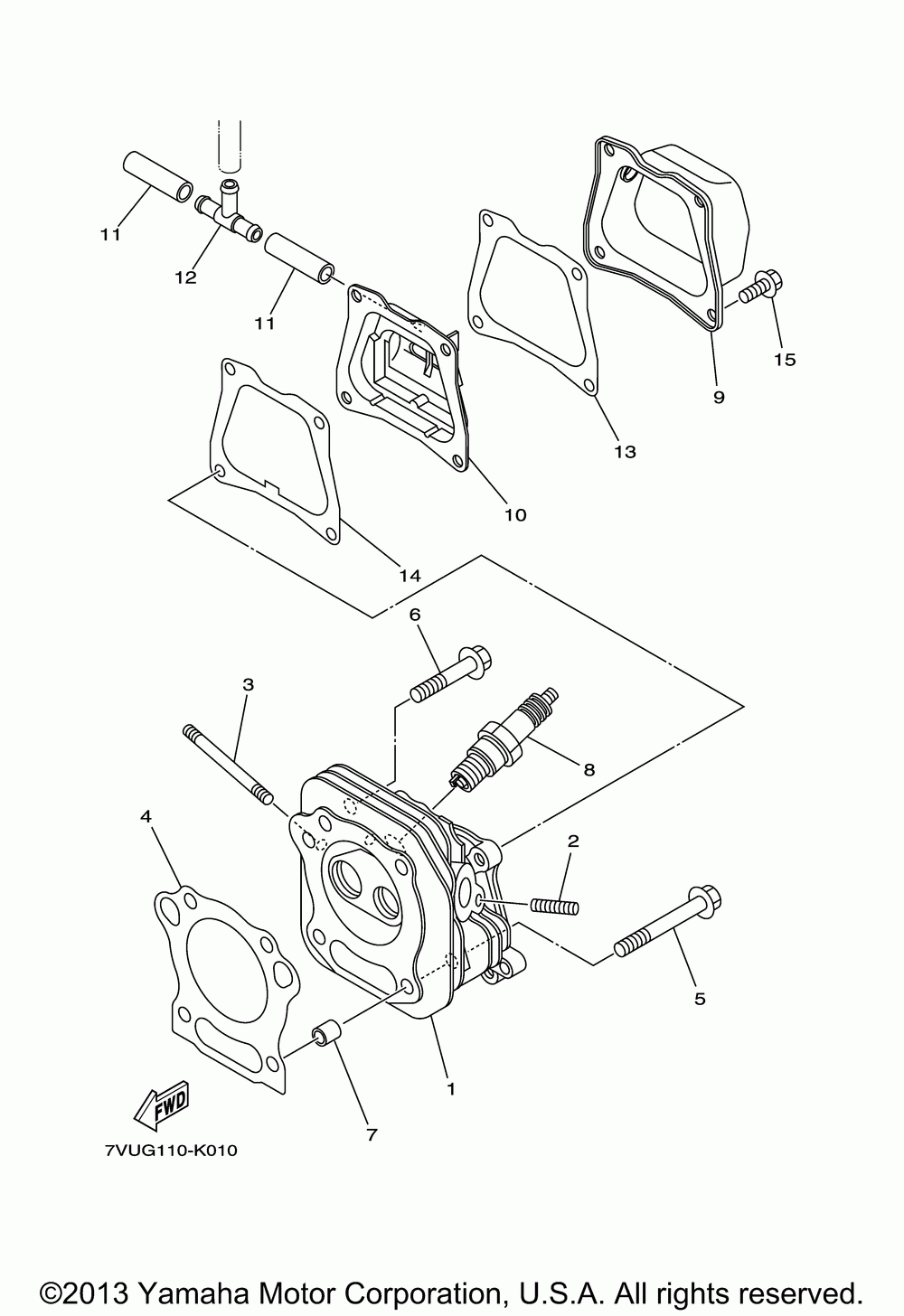 11
12
11
15
9
13
10
14
6
3
8
4
2
5
1
7
FWD
7VUG110-K010
©2013 Yamaha Motor Corporation, U.S.A. All rights reserved.