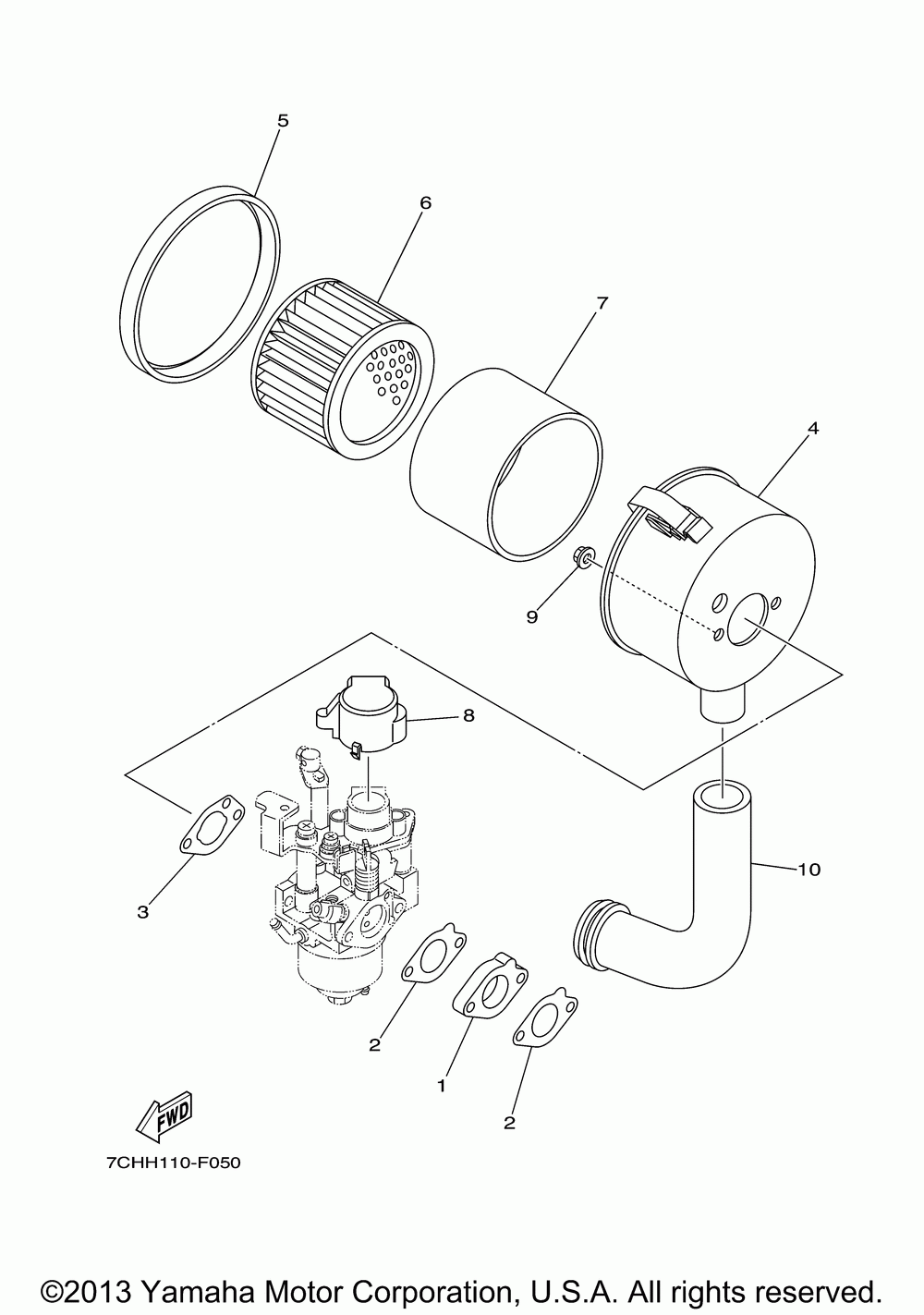 5

6

7

4

9

8

10

3

2

1

2

FWD

7CHH110-F050

©2013 Yamaha Motor Corporation, U.S.A. All rights reserved.