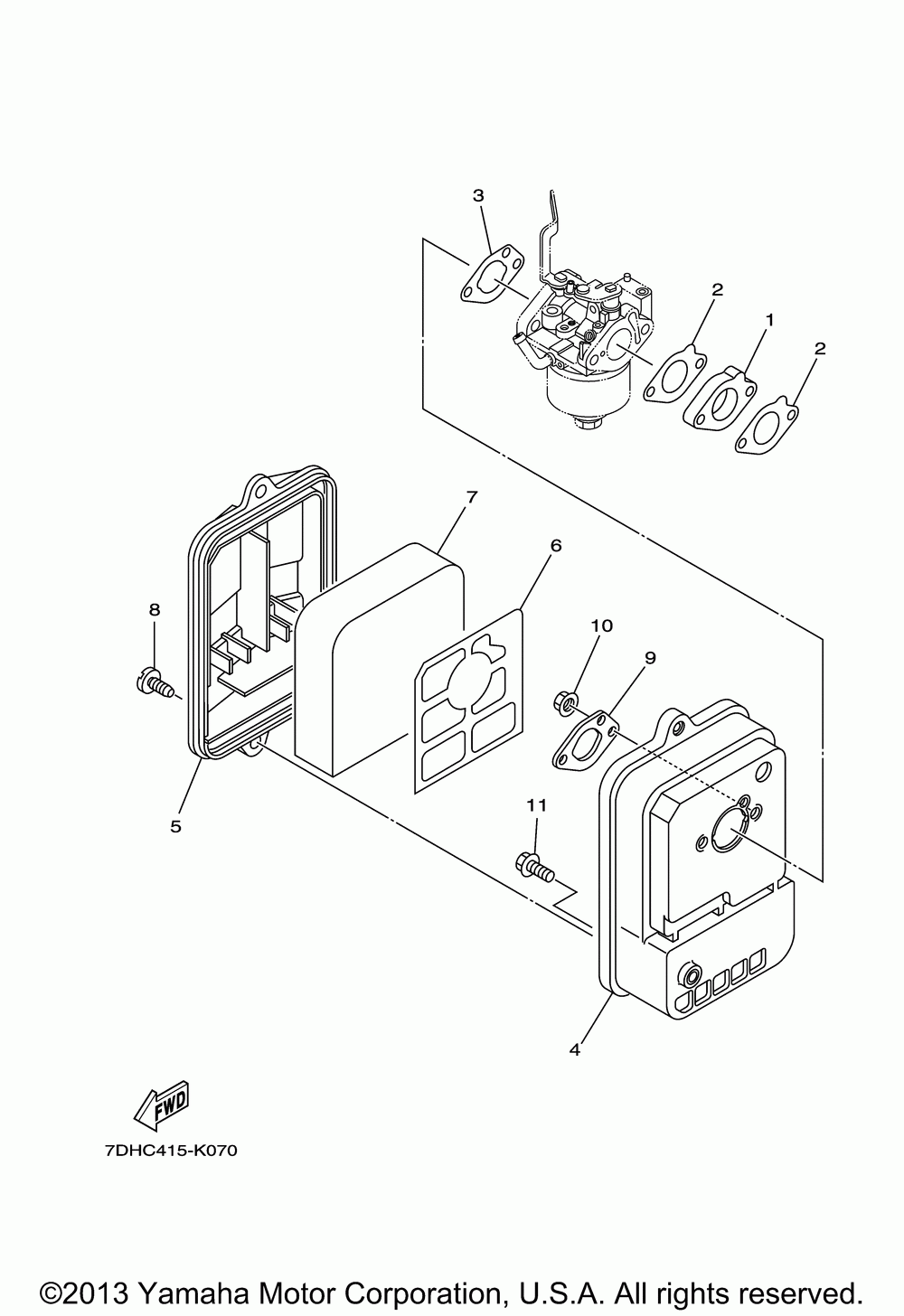 3
2
1
2
7
6
8
10
9
5
11
4
FWD
7DHC415-K070
©2013 Yamaha Motor Corporation, U.S.A. All rights reserved.