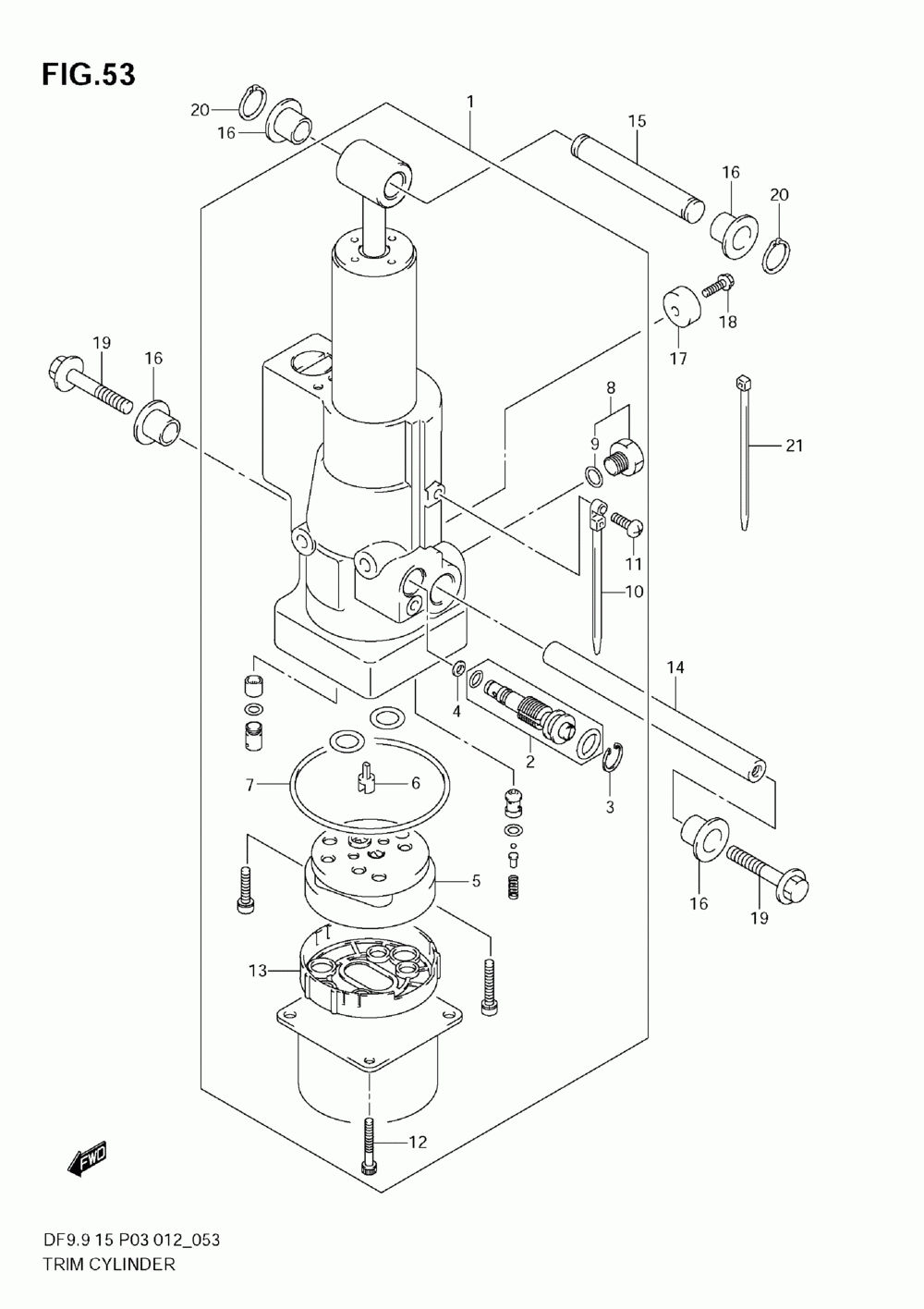 FIG.53

20
16
1
15
16
20
18
17
19
16
8
9
21
11
10
14
4
2
3
7
6
5
16
19
13
12
FWD

DF9.9 15 P03 012_053
TRIM CYLINDER