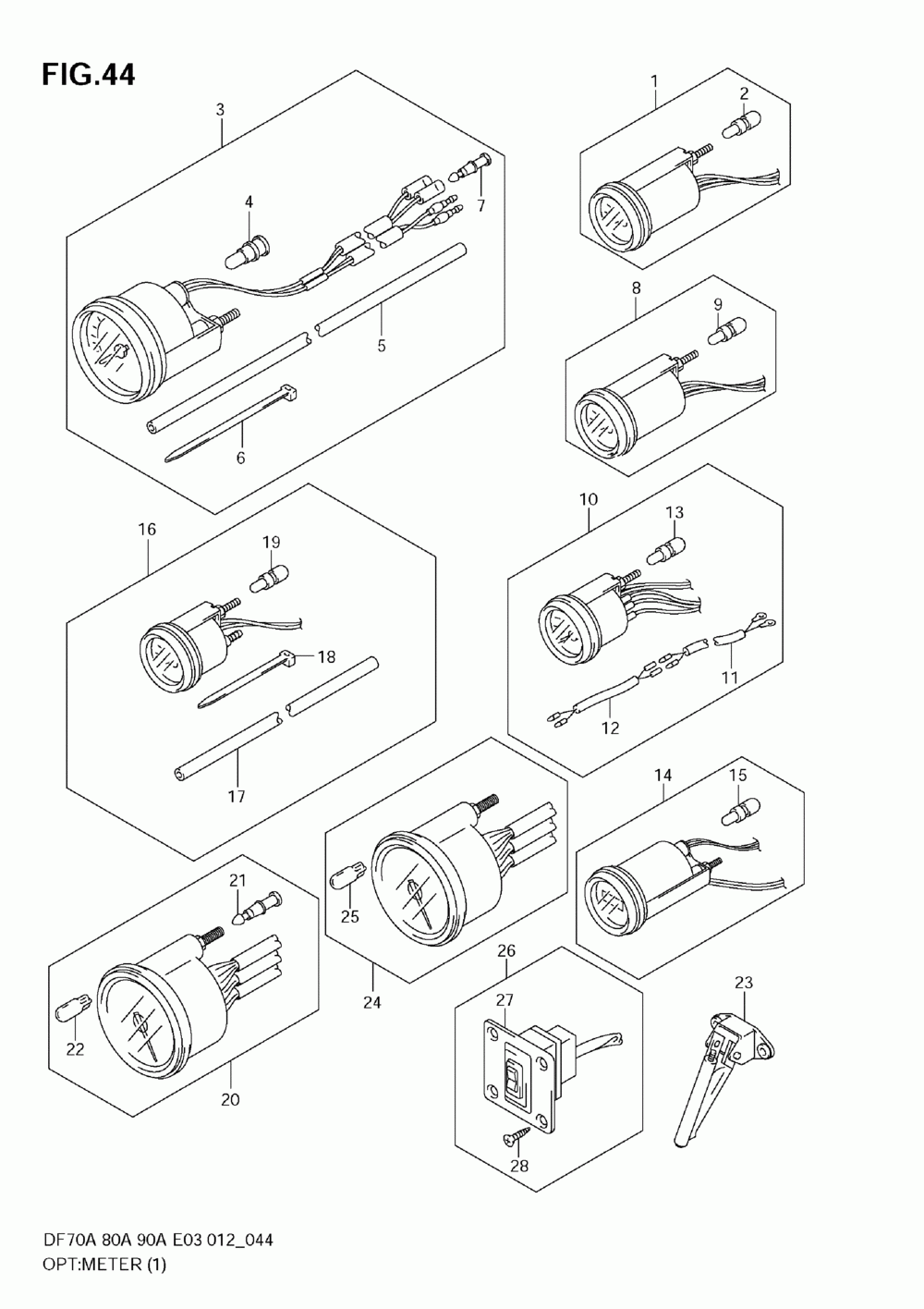 FIG.44

3
4
7
5
6

1
2

8
9

16
19
18
17

10
13
11
12

14
15

24
25

21
22
20

26
27
28

23

DF70A 80A 90A E03 012_044
OPT:METER (1)