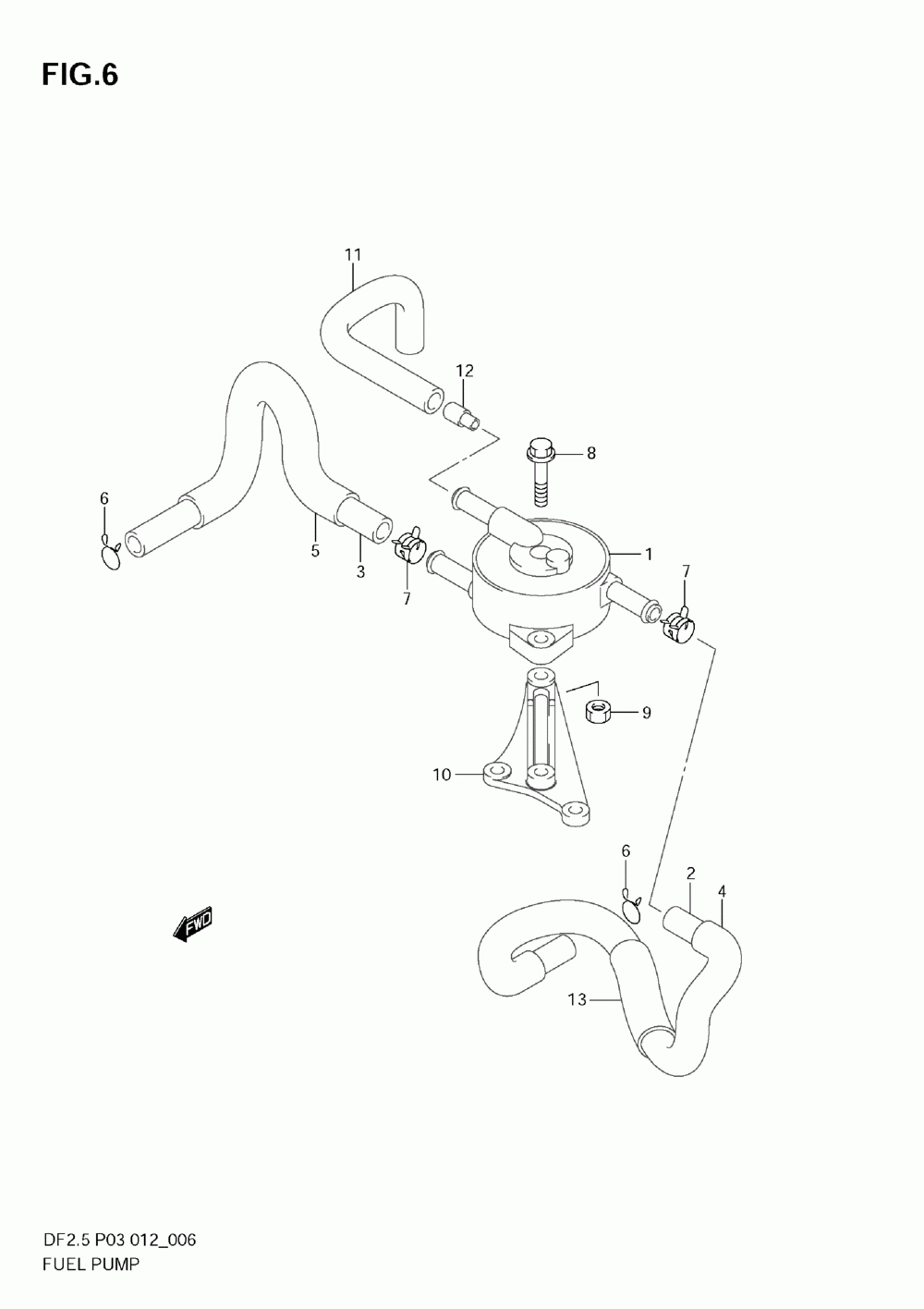 FIG.6

11

12

8

6

5

3

7

1

7

9

10

6

2

4

FWD

13

DF2.5 P03 012_006
FUEL PUMP