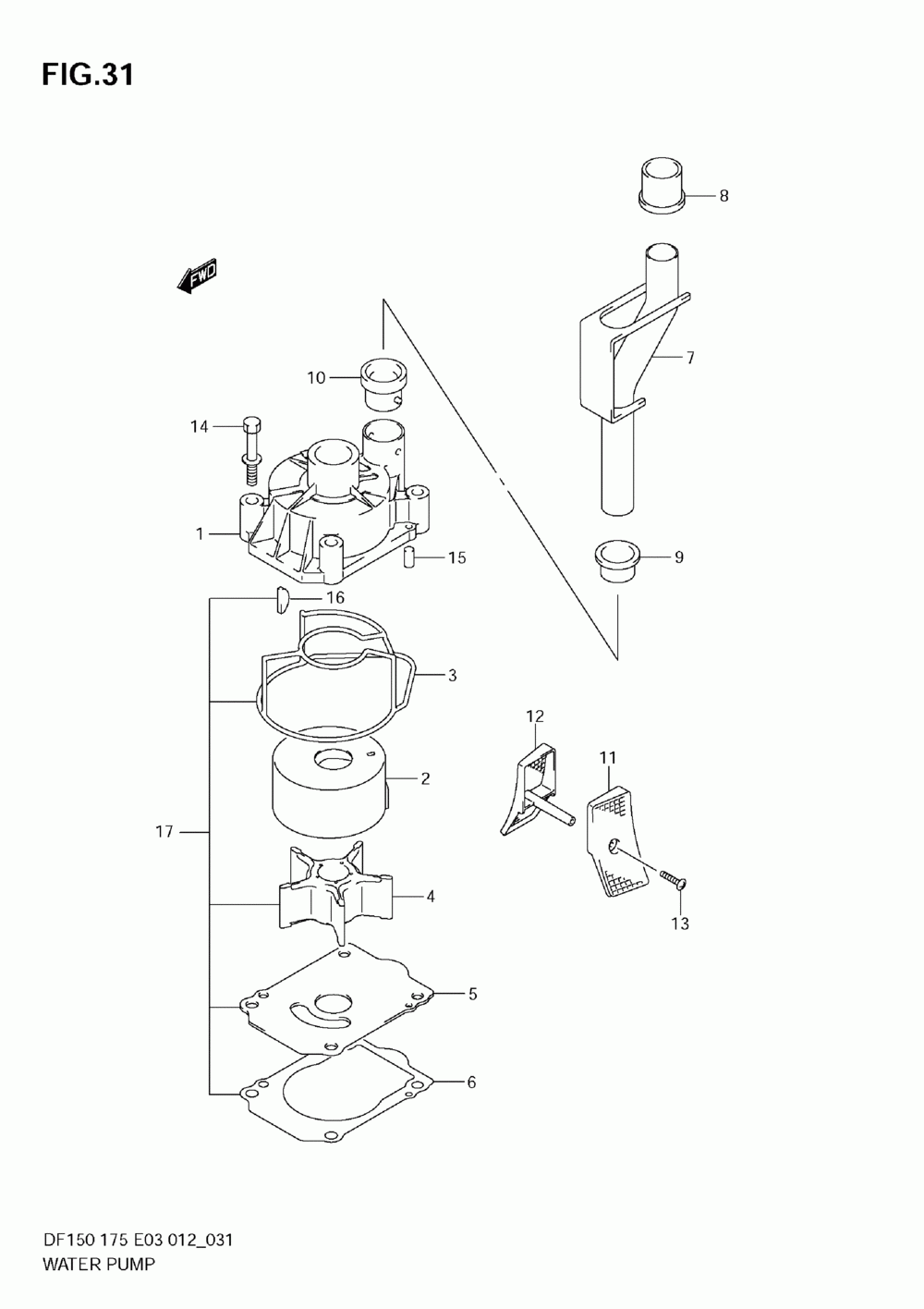 FIG.31

FWD

8

7

10

14

1

15

9

16

3

12

11

2

17

4

13

5

6

DF150 175 E03 012_031
WATER PUMP