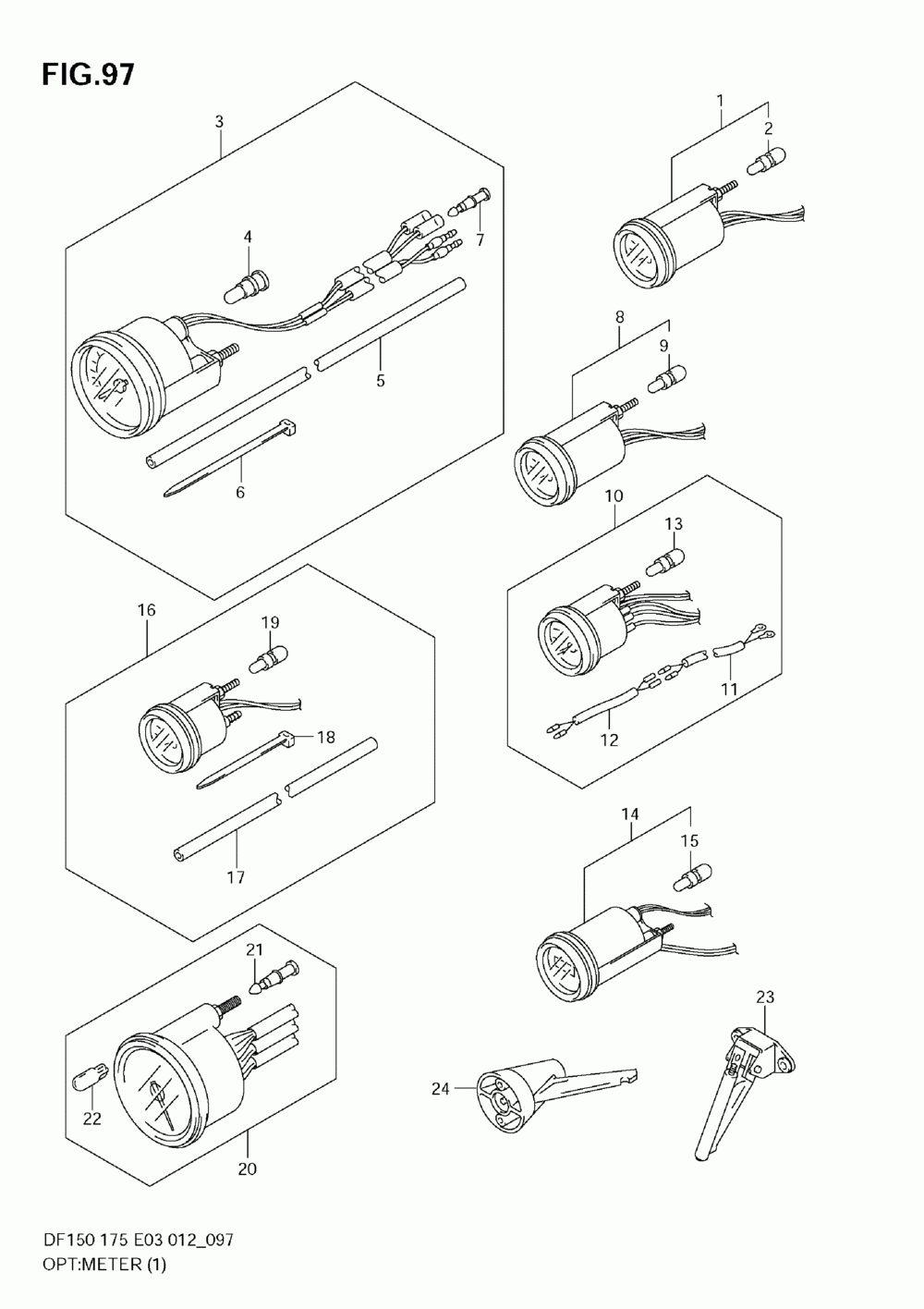 FIG.97

3
4
7
5
6
1
2
8
9
10
13
11
12
16
19
18
17
14
15
21
22
20
24
23

DF150 175 E03 012_097
OPT:METER (1)