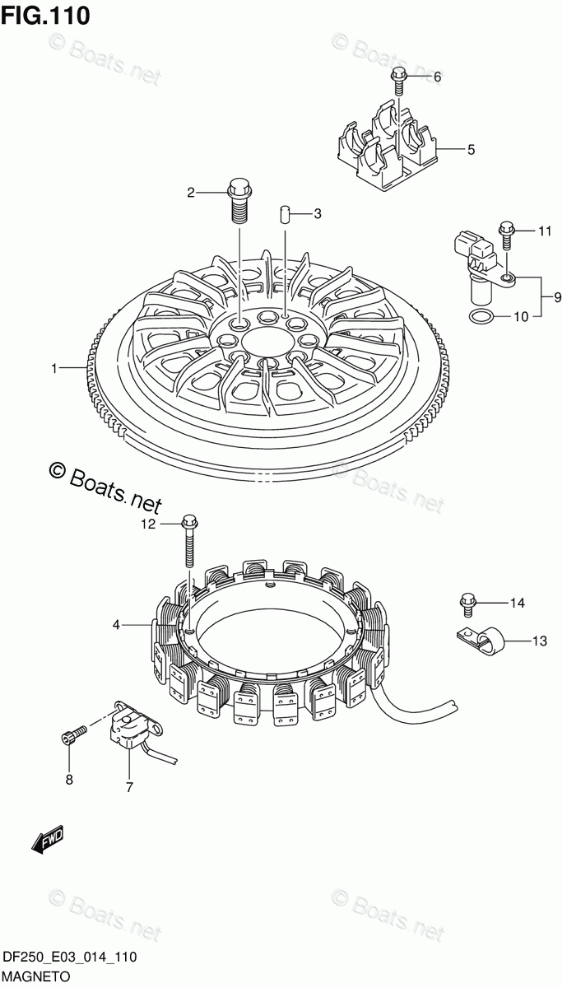 FIG.110

© Boats.net

© Boats.net

6

5

2

3

11

9

10

1

© Boats.net

© Boats.net

12

4

14

13

8

7

FWD

© Boats.net

© Boats.net

DF250_E03_014_110
MAGNETO