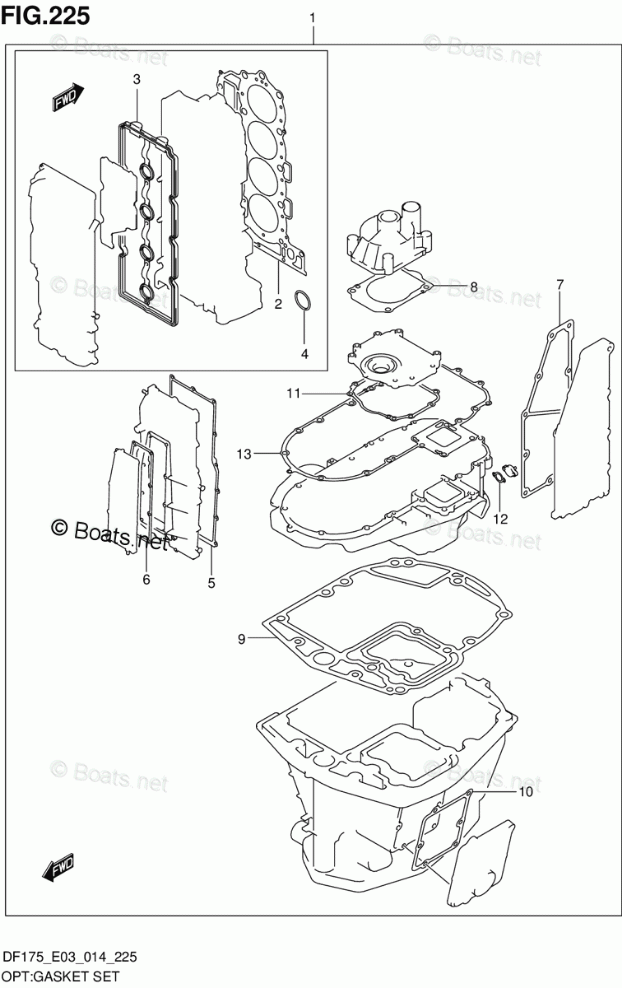 FIG.225

© Boats.net © Boats.net

1

FWD

3

2

4

© Boats.net © Boats.net

8

7

11

13

12

© Boats.net

6

5

9

© Boats.net © Boats.net

10

FWD

DF175_E03_014_225
OPT:GASKET SET