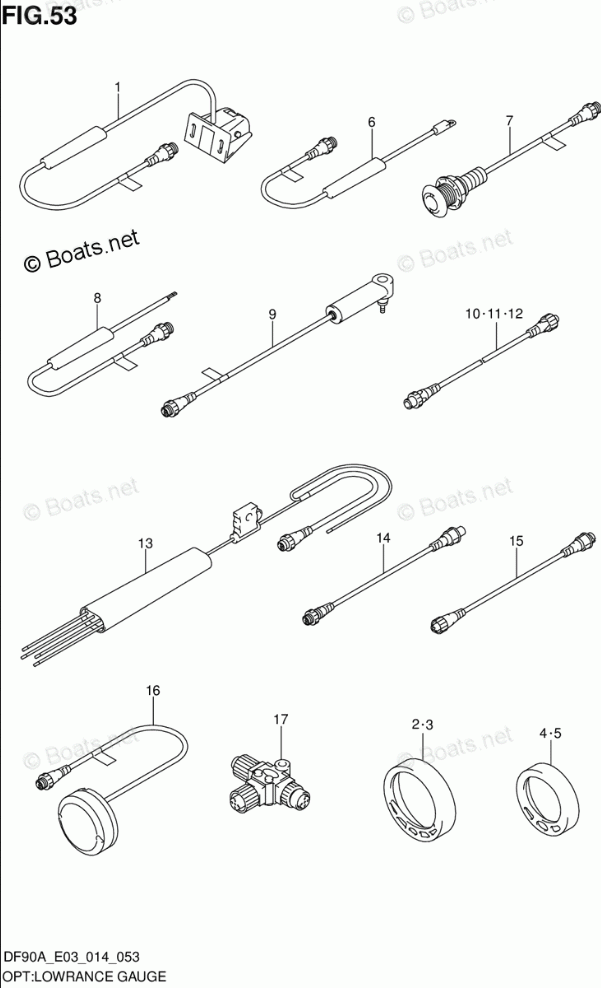 FIG.53

© Boats.net

1

6

7

© Boats.net

© Boats.net

8

9

10·11·12

© Boats.net

© Boats.net

13

14

15

16

17

2·3

4·5

© Boats.net

© Boats.net

DF90A_E03_014_053
OPT:LOWRANCE GAUGE