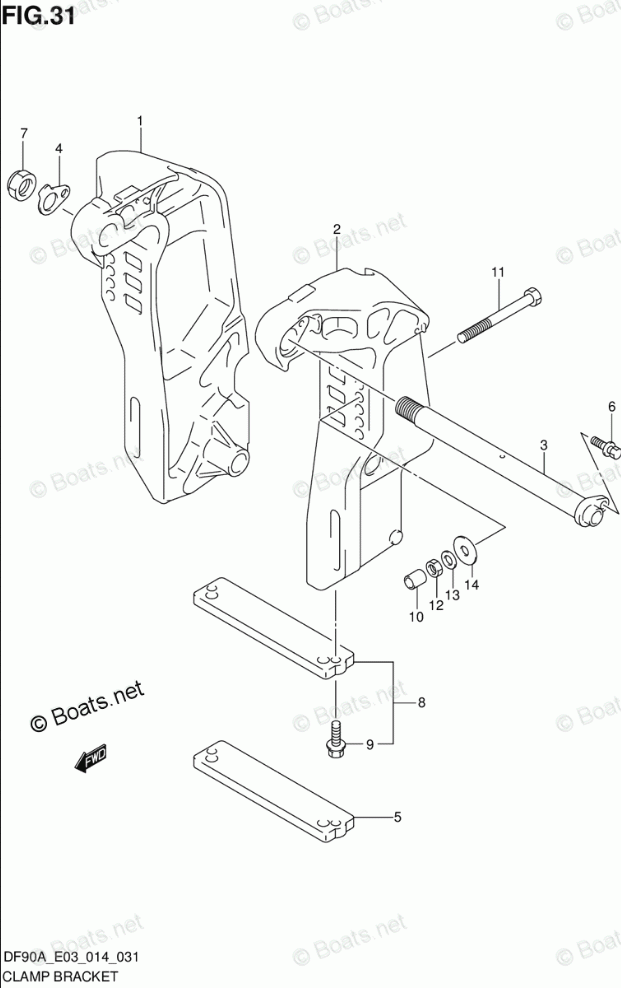 FIG.31

© Boats.net

7
4
1
2
11
6
3
10
12
13
14
8
9
5

© Boats.net

FWD

DF90A_E03_014_031
CLAMP BRACKET