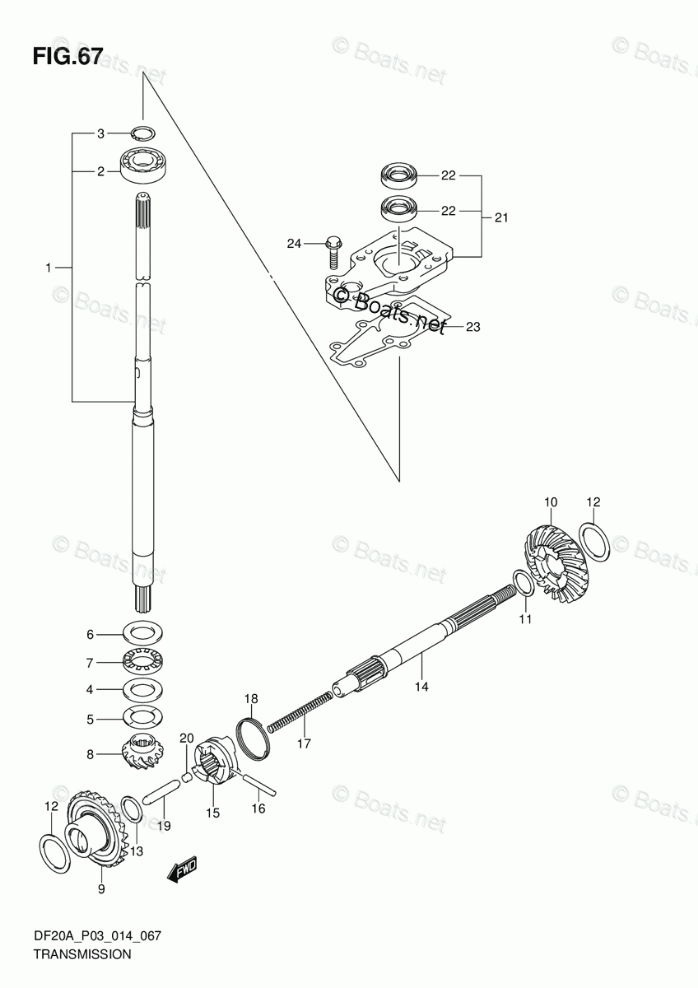 FIG.67

© Boats.net

3
2
1
22
22
21
24
23
10
12
11
14
6
7
4
5
8
18
17
20
15
16
19
12
13
9
FWD

DF20A_P03_014_067
TRANSMISSION