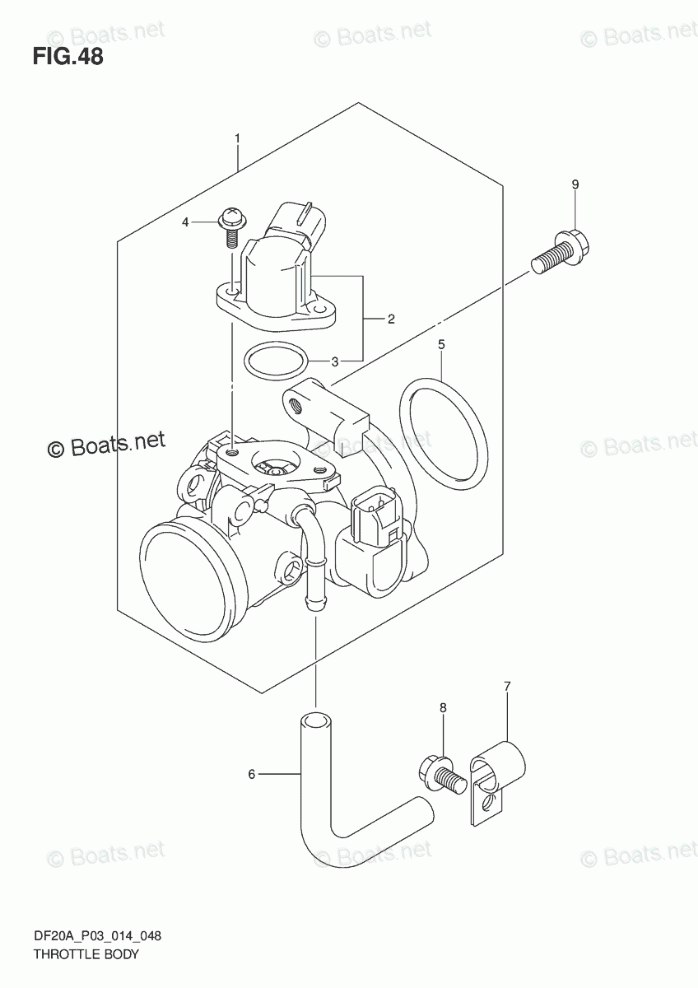 FIG.48

© Boats.net © Boats.net © Boats.net

1

9

4

2

3

5

© Boats.net © Boats.net © Boats.net

7

8

6

© Boats.net © Boats.net © Boats.net

DF20A_P03_014_048
THROTTLE BODY