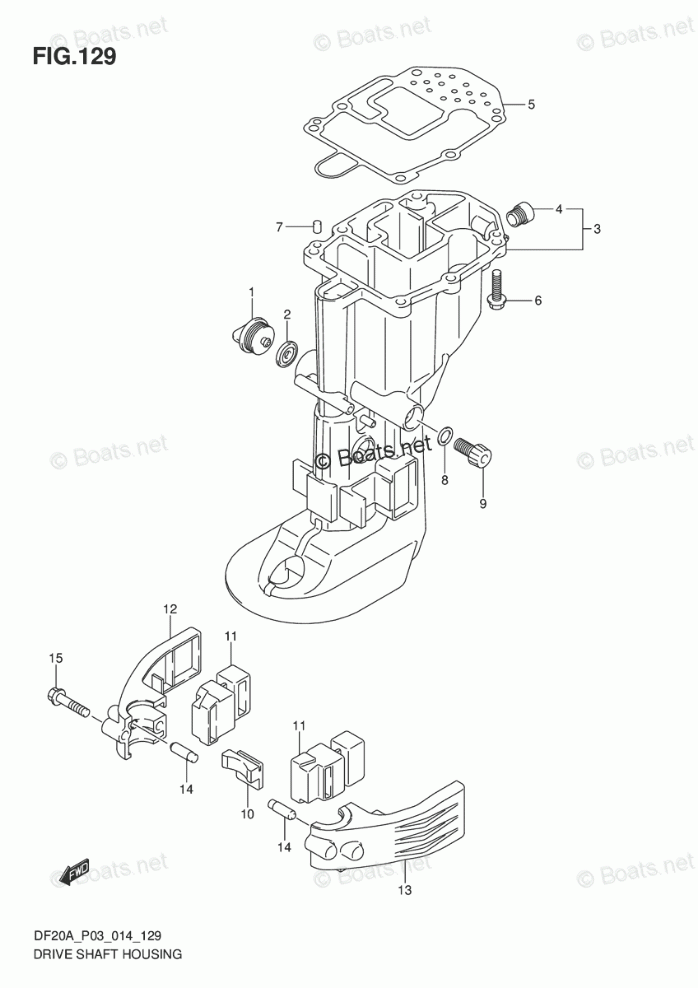 FIG.129

© Boats.net
© Boats.net

5
4
3
7
6
1
2
© Boats.net
© Boats.net
© Boats.net
8
9
12
11
15
14
10
11
14
13
FWD
© Boats.net
© Boats.net
© Boats.net

DF20A_P03_014_129
DRIVE SHAFT HOUSING