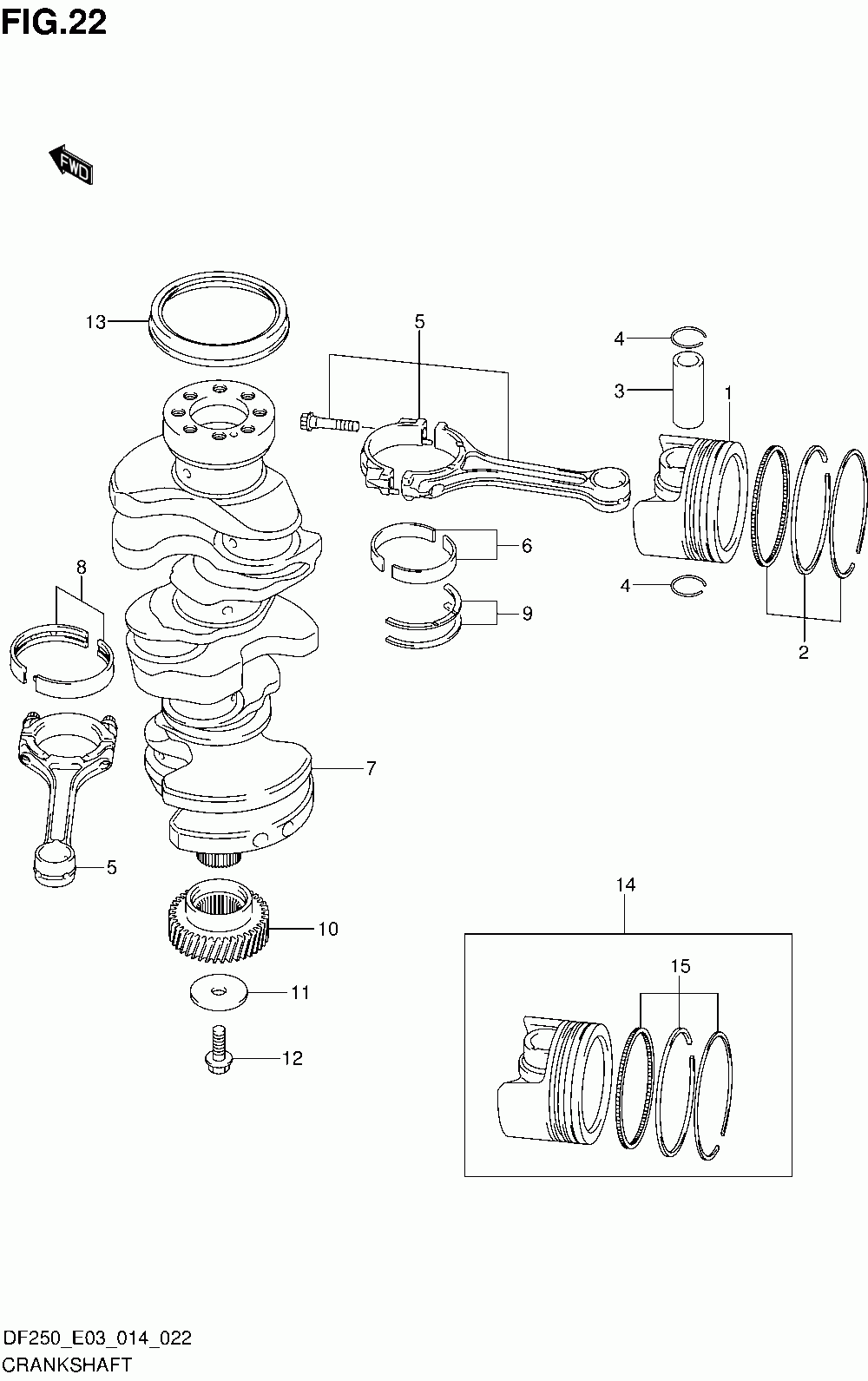 FIG.22

FWD

13
5
4
3
1
6
9
4
2
8
7
5
10
11
12
14
15

DF250_E03_014_022
CRANKSHAFT