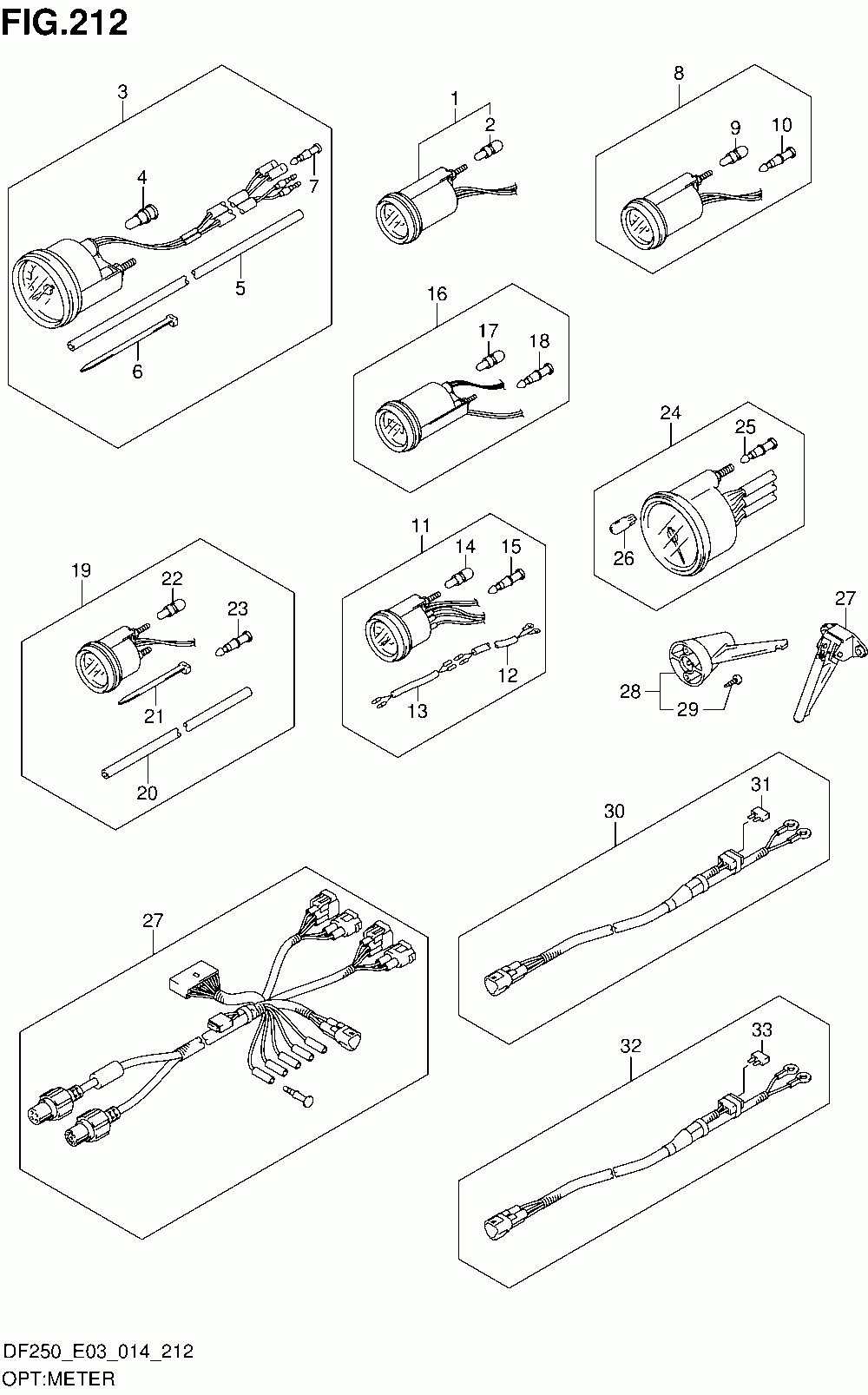 FIG.212

3
4
7
5
6

1
2

8
9
10

16
17
18

24
25
26

19
22
23
21
20

11
14
15
12
13

27
28
29

30
31

27

32
33

DF250_E03_014_212
OPT:METER