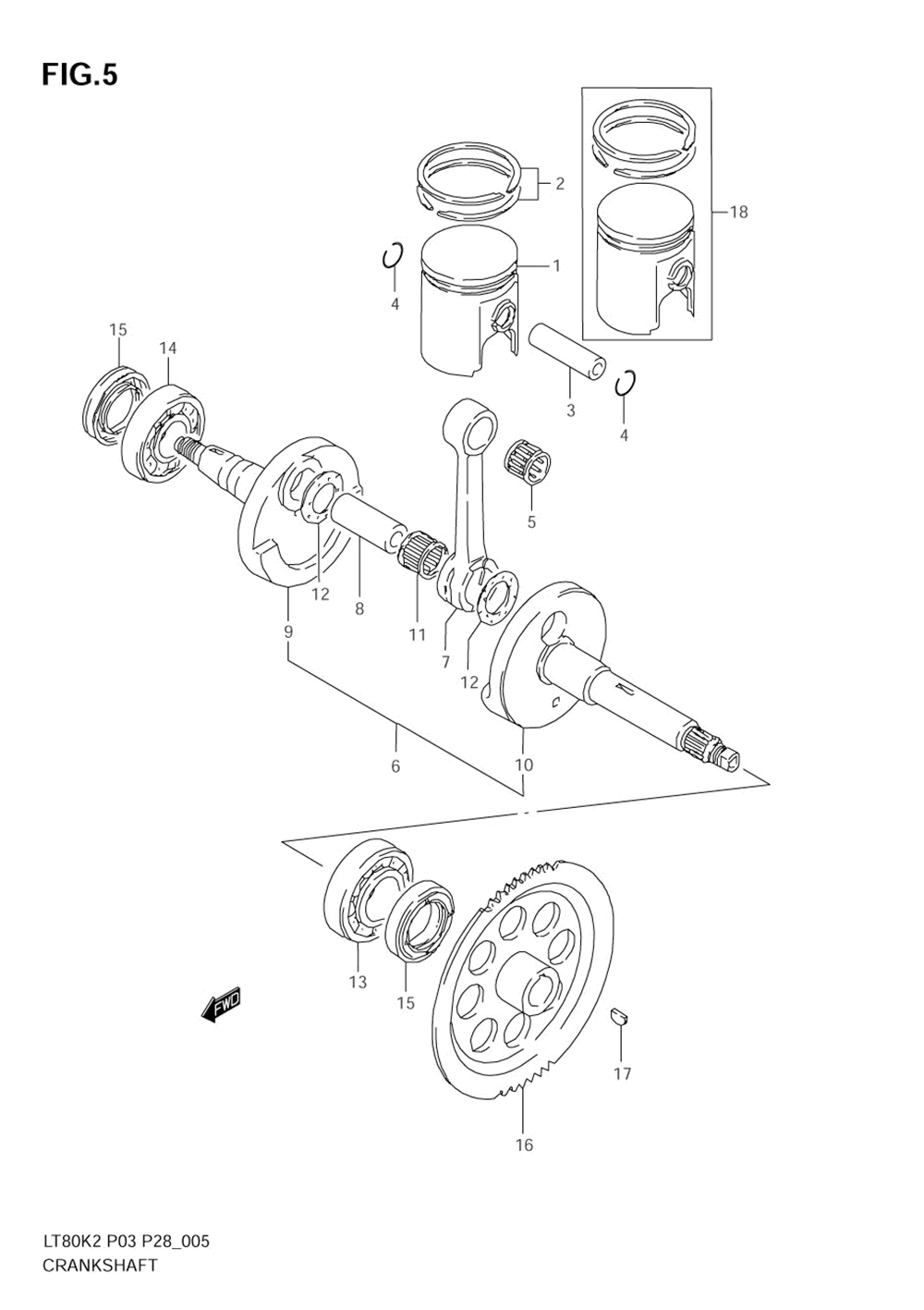 FIG.5

2
18
1
4
15
14
3
4
5
12
8
9
11
7
12
6
10
13
15
FWD
17
16

LT80K2 P03 P28_005
CRANKSHAFT