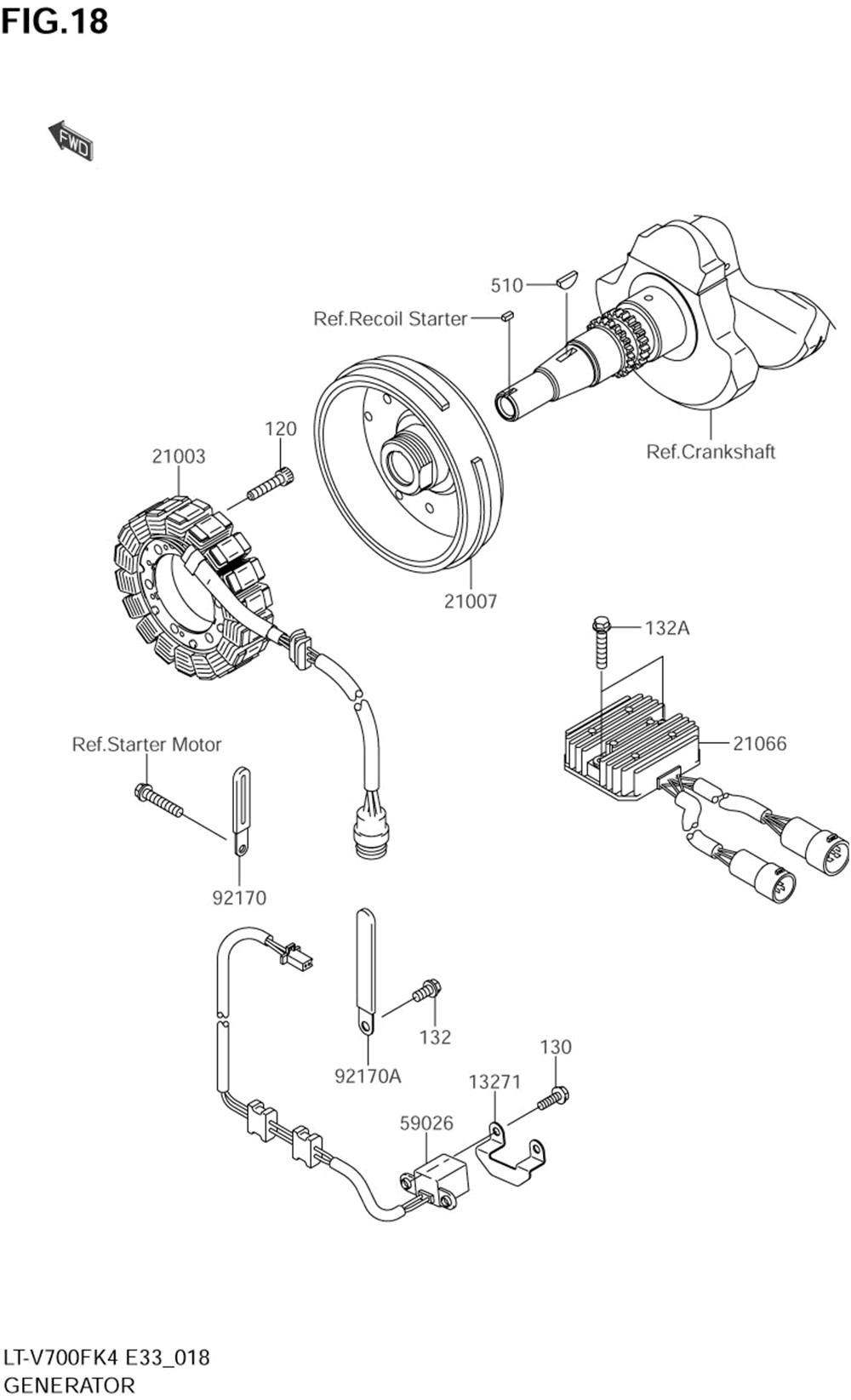 FIG.18

FWD

510

Ref.Recoil Starter

120

21003

Ref.Crankshaft

21007

132A

21066

Ref.Starter Motor

92170

132

92170A

130

13271

59026

LT-V700FK4 E33_018
GENERATOR