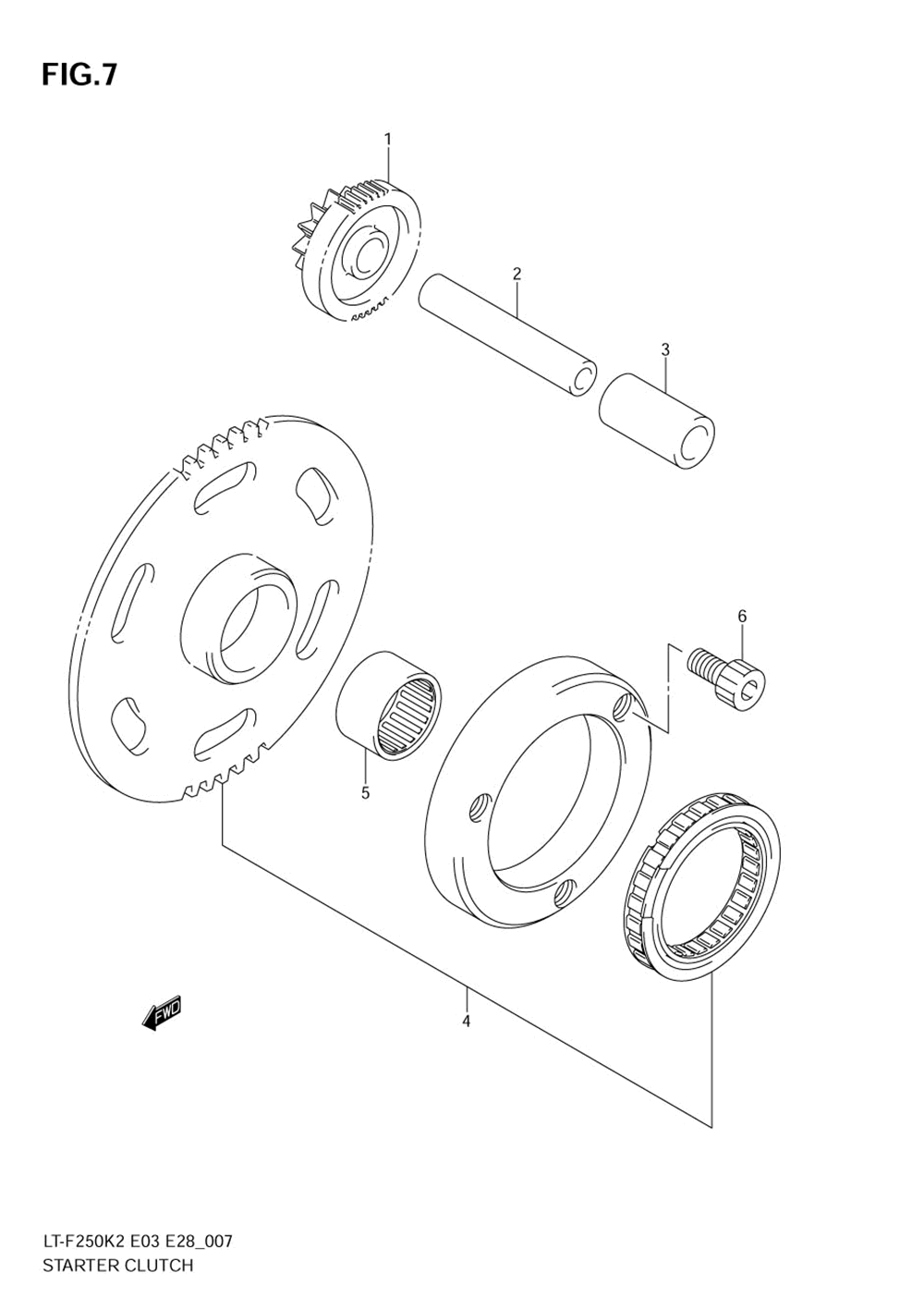 FIG.7

1

2

3

6

5

4

FWD

LT-F250K2 E03 E28_007
STARTER CLUTCH