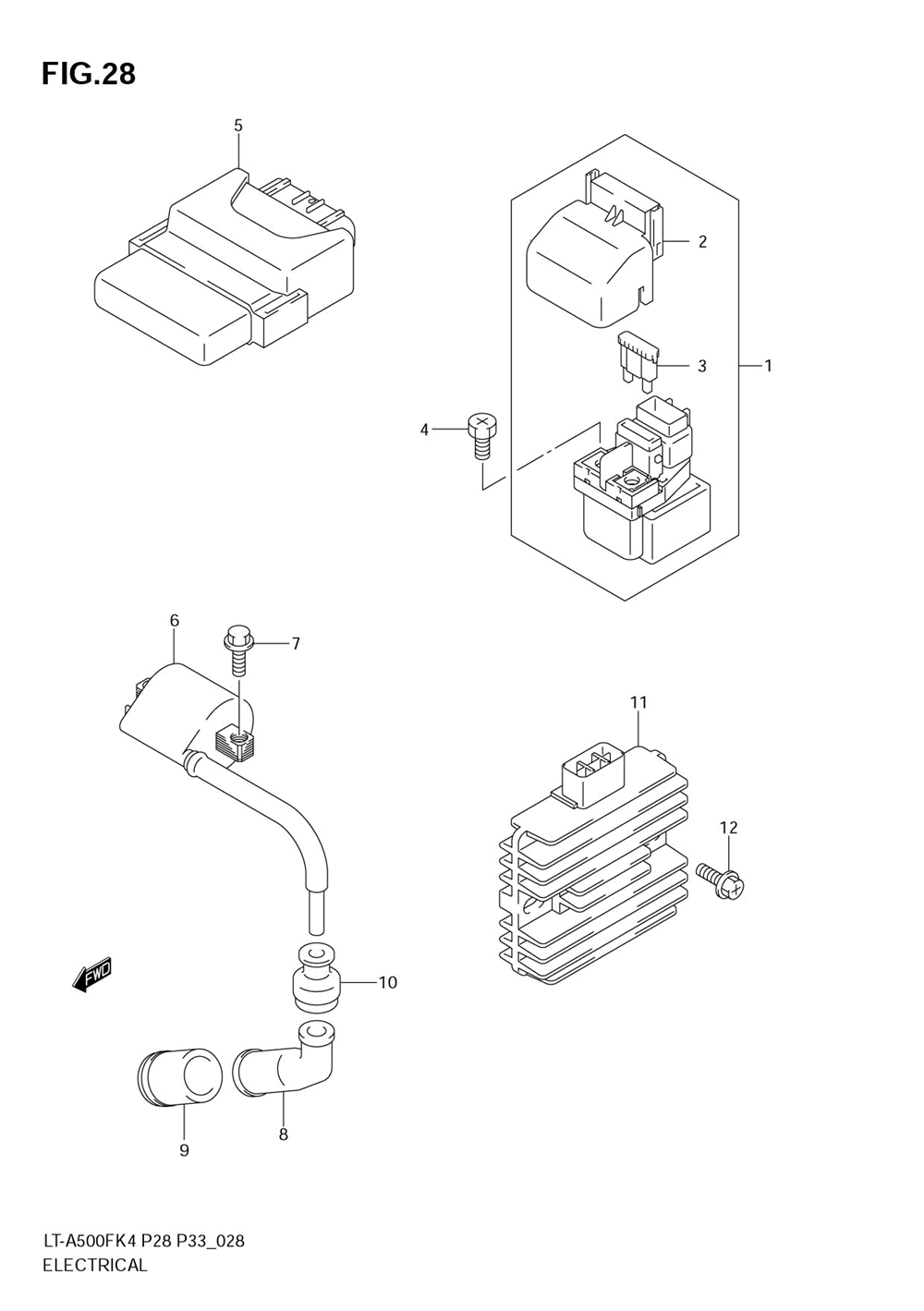 FIG.28

5

2

3

1

4

6

7

11

12

FWD

10

9

8

LT-A500FK4 P28 P33_028
ELECTRICAL