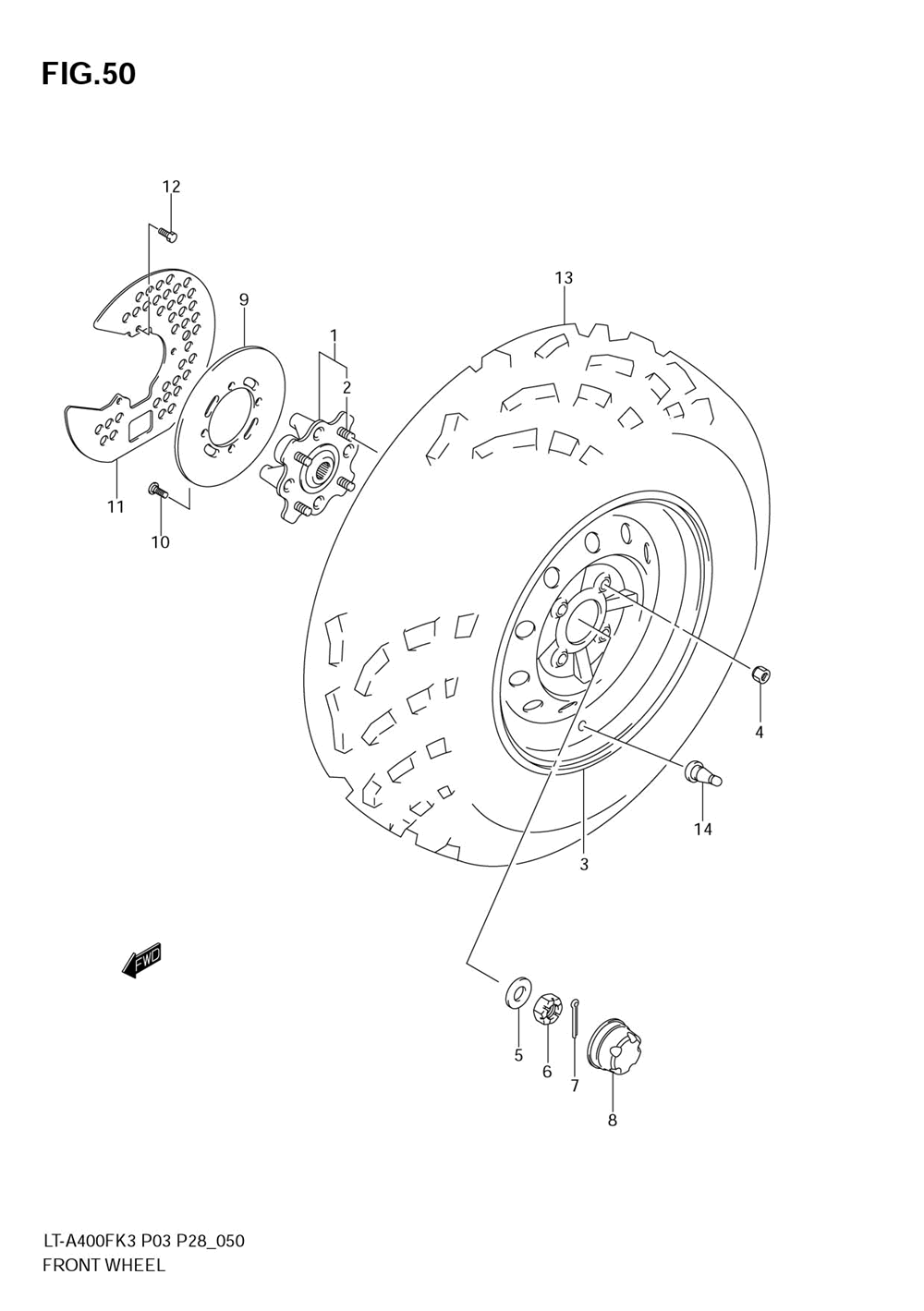 FIG.50

12

13

9

1

2

11

10

4

14

3

FWD

5

6

7

8

LT-A400FK3 P03 P28_050
FRONT WHEEL