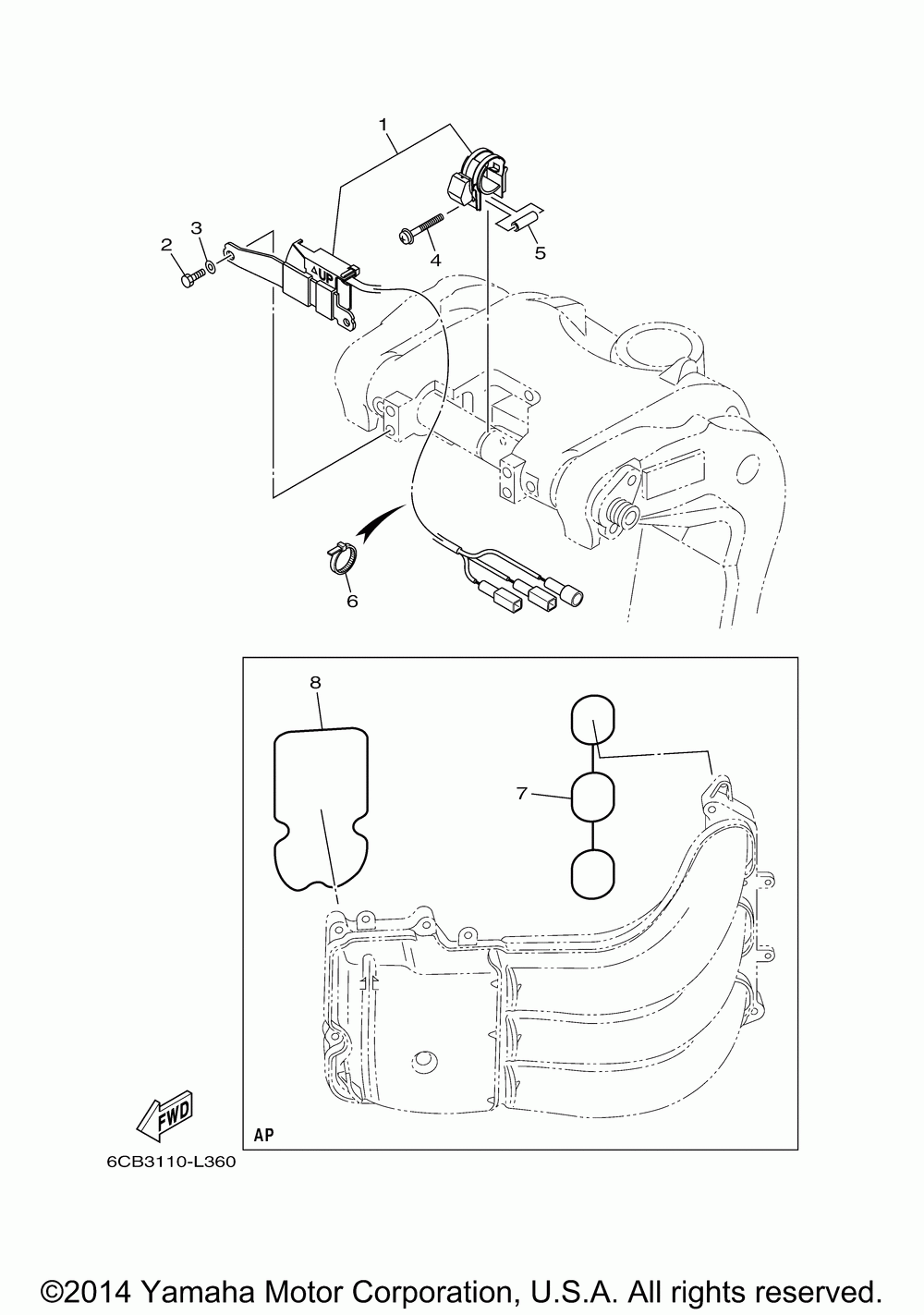 1
2
3
4
5
UP
6
8
7
AP
FWD
6CB3110-L360

©2014 Yamaha Motor Corporation, U.S.A. All rights reserved.