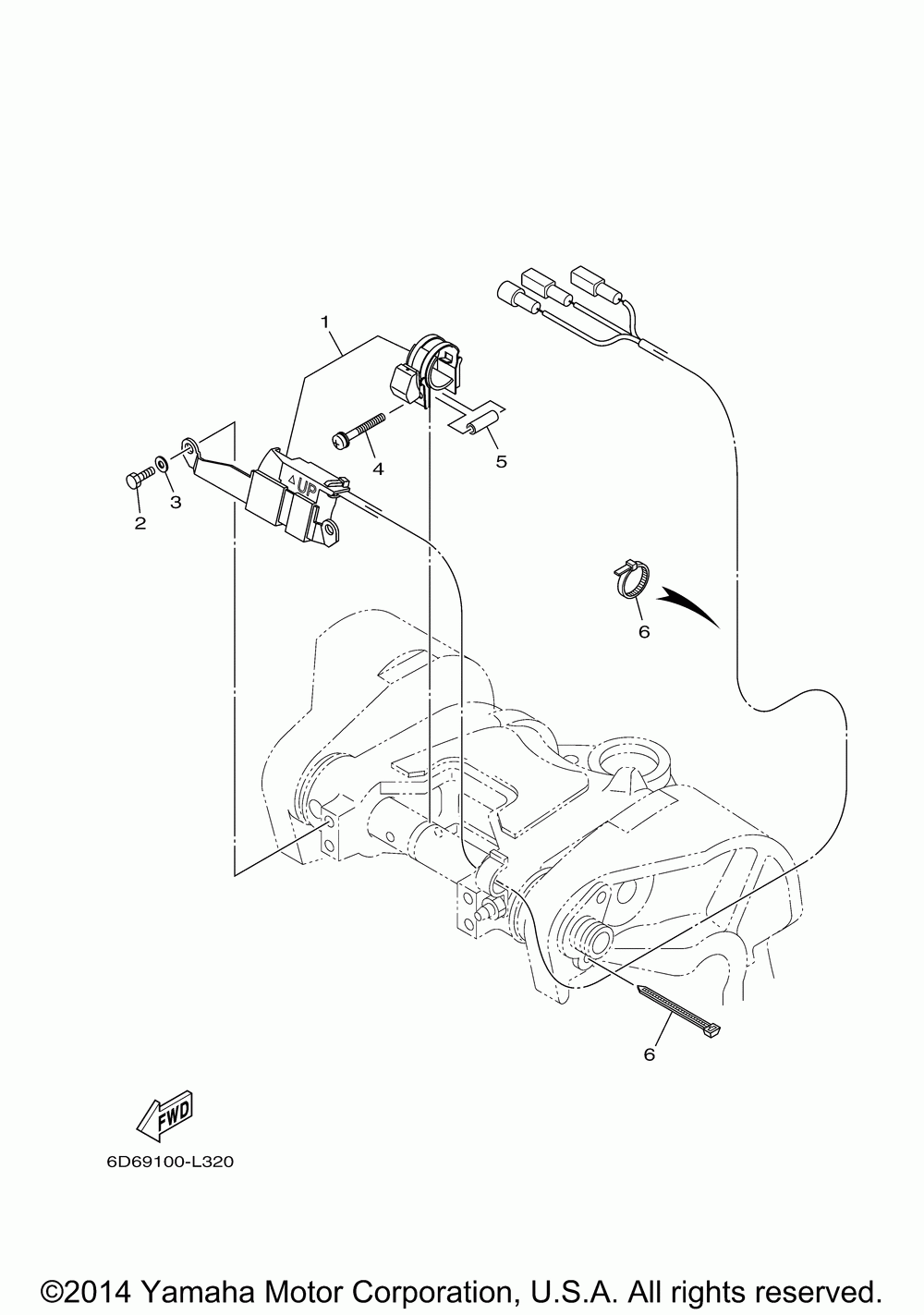 1

4

5

2

3

UP

6

6

FWD

6D69100-L320

©2014 Yamaha Motor Corporation, U.S.A. All rights reserved.