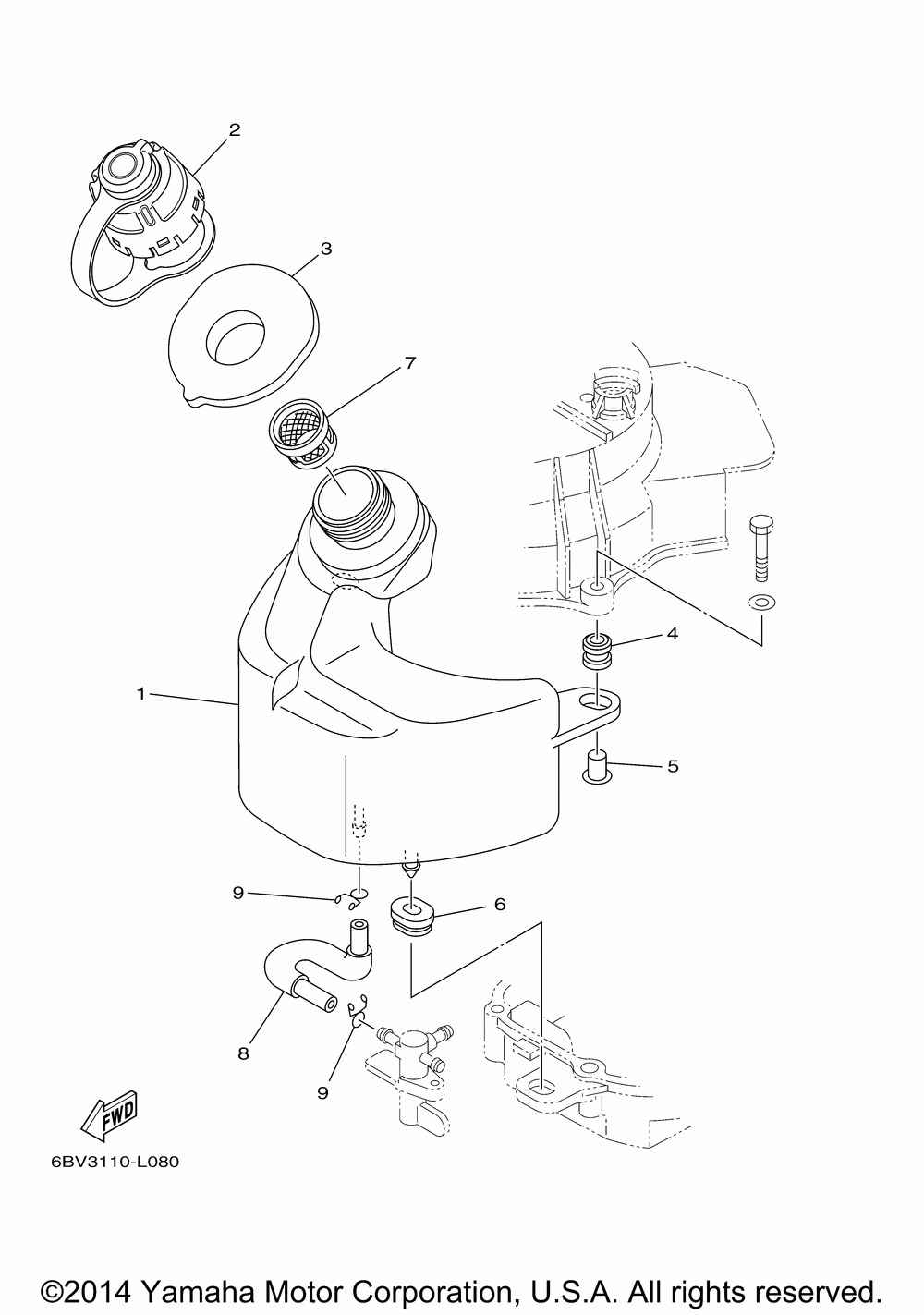 2
3
7
4
1
5
9
6
8
9
FWD
6BV3110-L080
©2014 Yamaha Motor Corporation, U.S.A. All rights reserved.