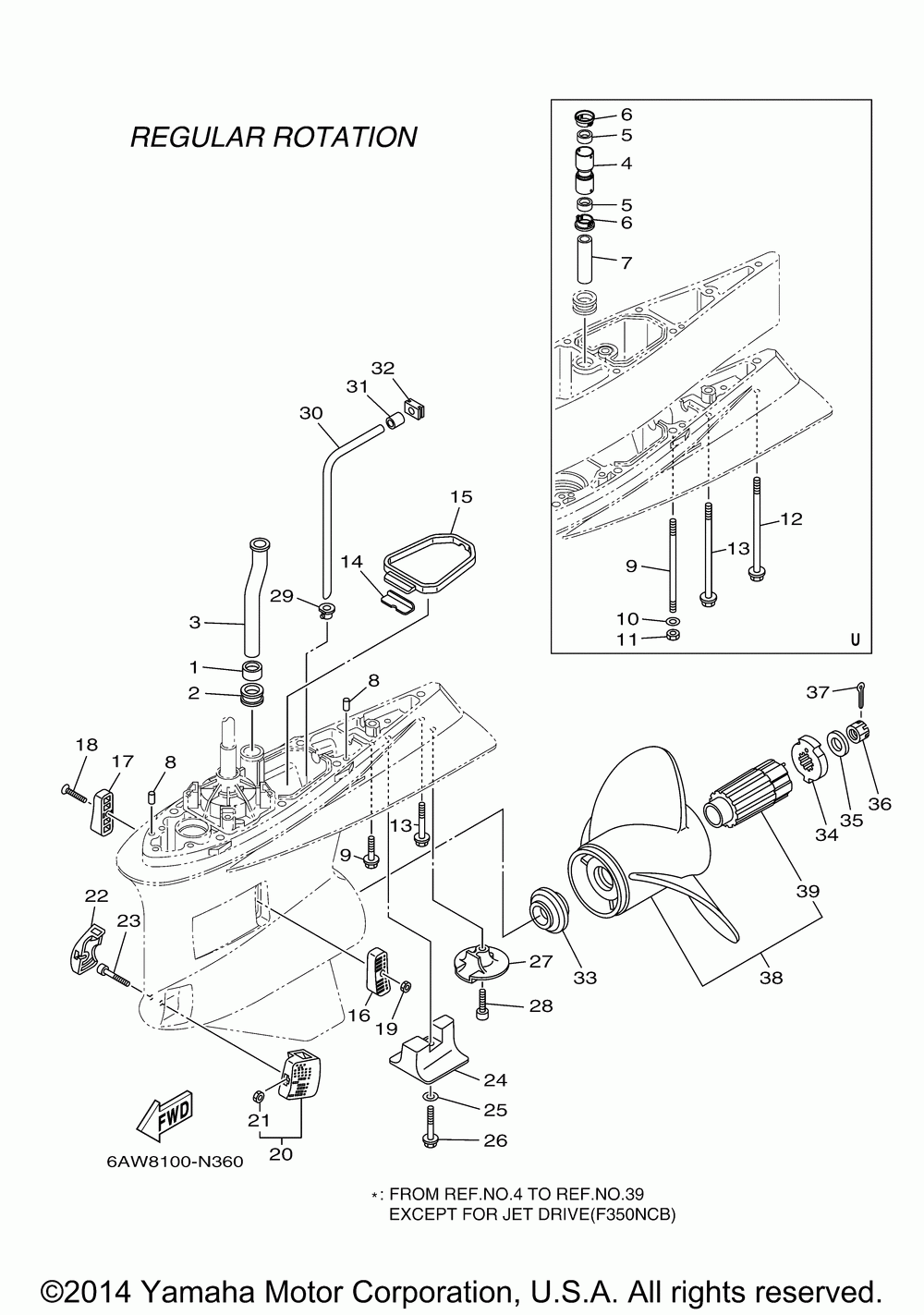 REGULAR ROTATION

6
5
4
5
6
7
12
13
9
10
11
U

32
31
30
15
14
29
3
1
2
8
18
17
8
13
9
37
36
35
34
39
38
33
27
28
22
23
16
19
24
25
26
21
20
FWD

6AW8100-N360

*: FROM REF.NO.4 TO REF.NO.39
EXCEPT FOR JET DRIVE(F350NCB)

©2014 Yamaha Motor Corporation, U.S.A. All rights reserved.